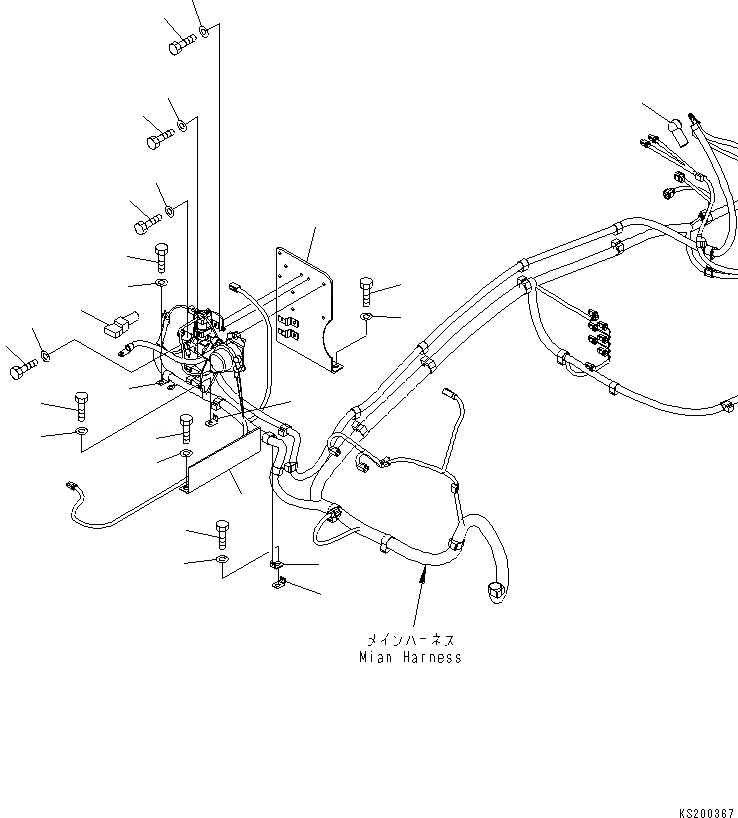 メインハーネス
Mian Harness

KS200367