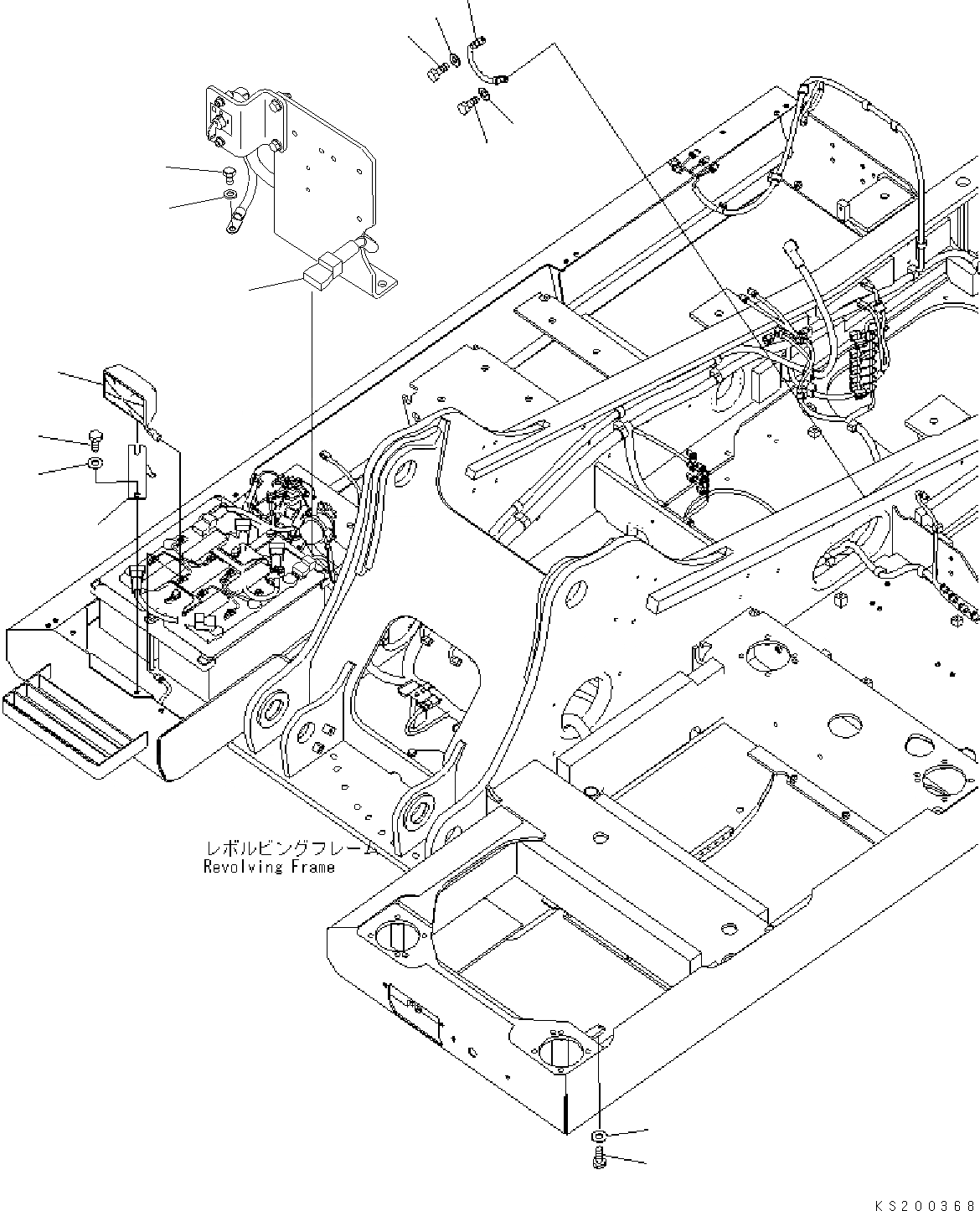 レボルビングフレーム
Revolving Frame

KS200368