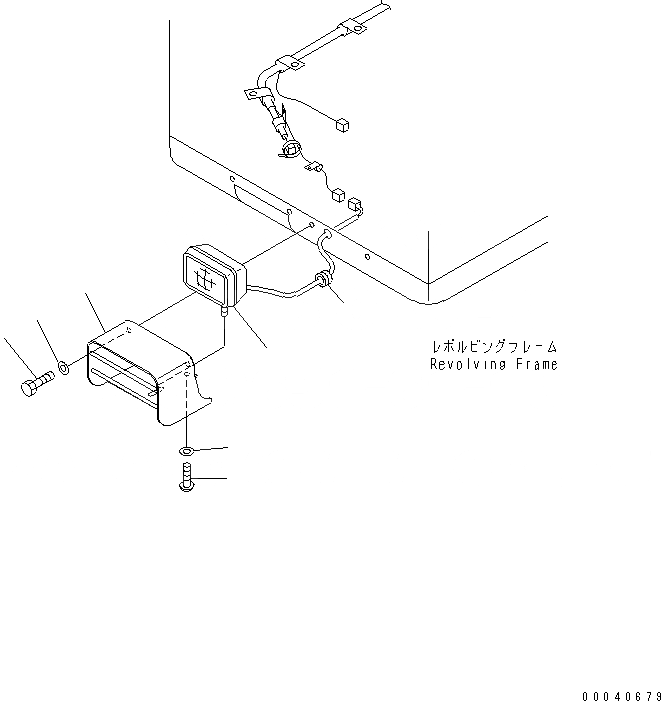 レボルビングフレーム
Revolving Frame

00040679