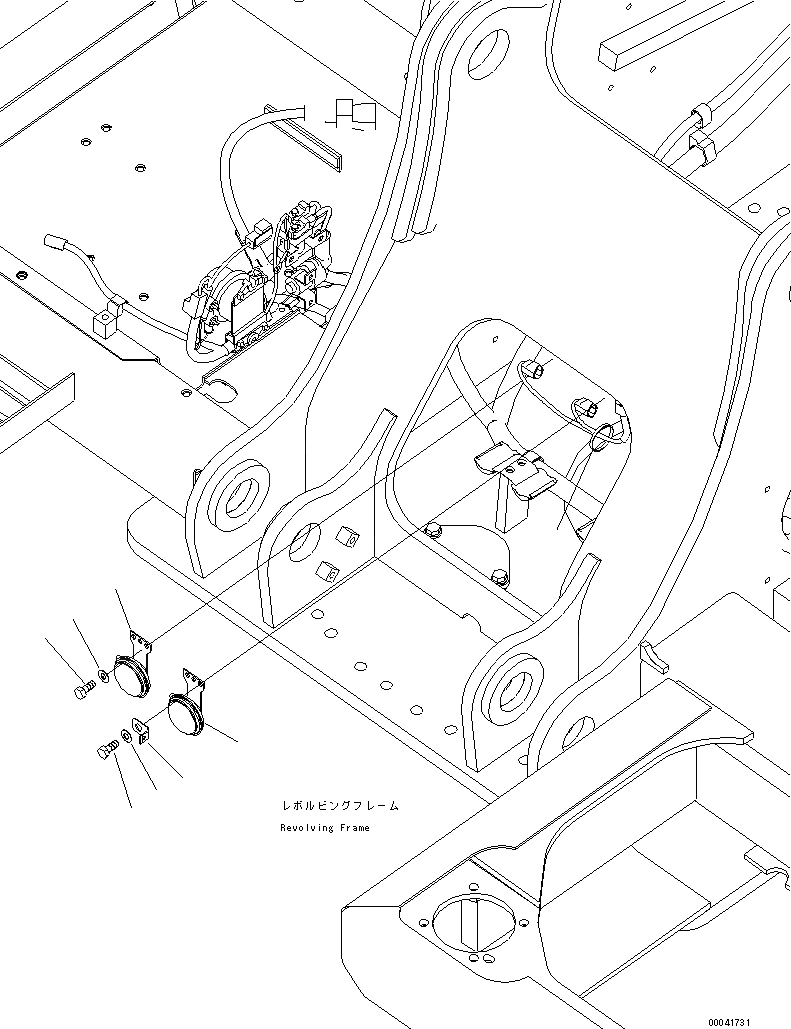 レボルビングフレーム
Revolving Frame

00041731