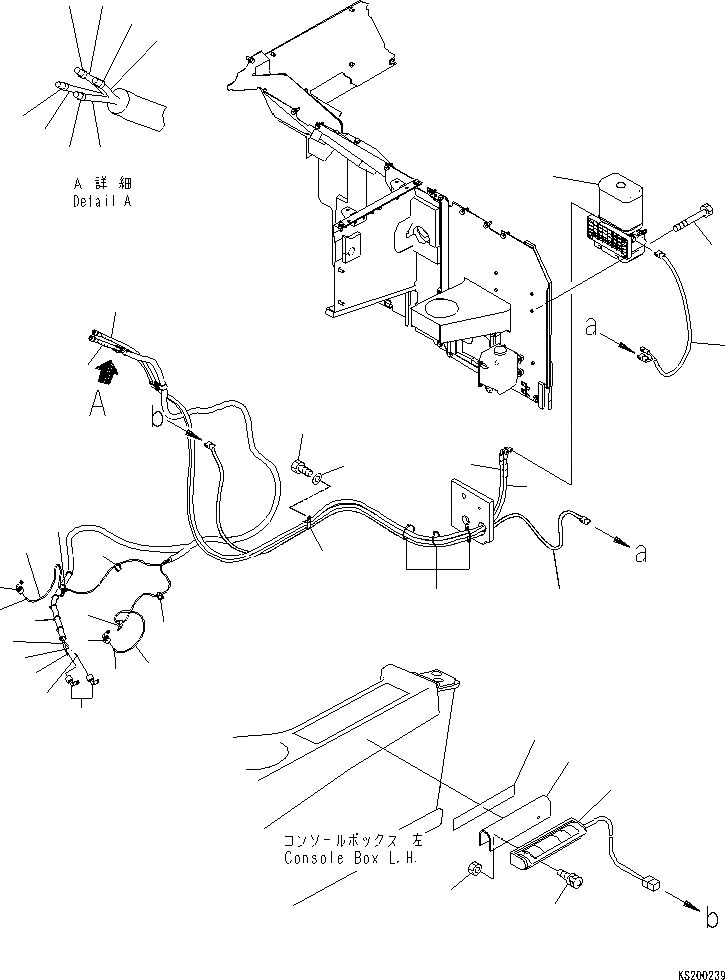 A 詳細
Detail A

a

A

b

a

コンソールボックス 左
Console Box L.H.

b

KS200239