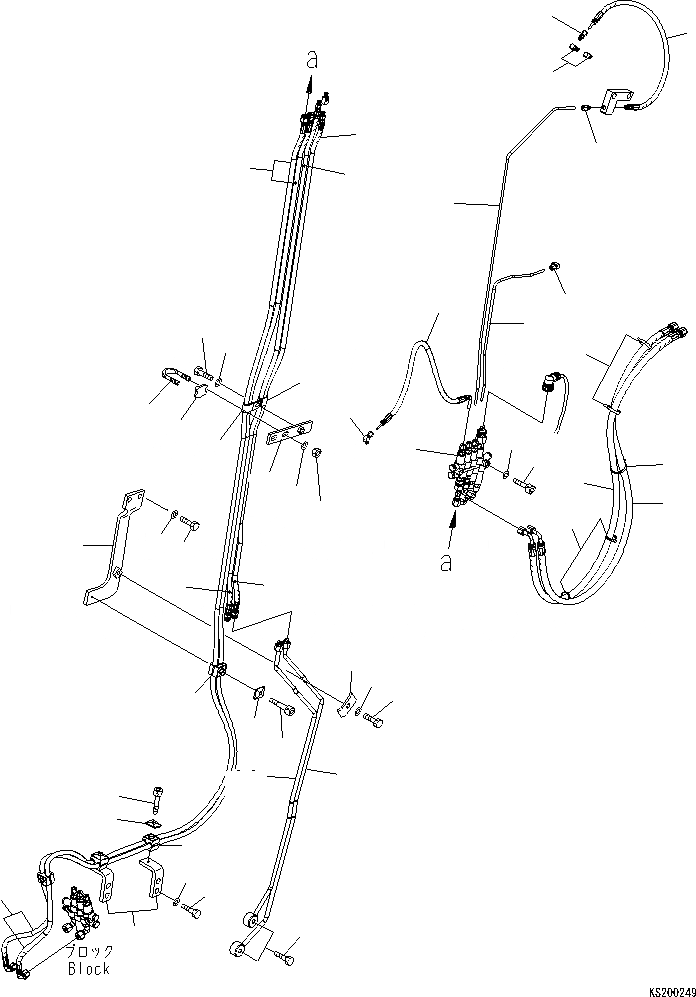 a

a

ブロック
Block

KS200249