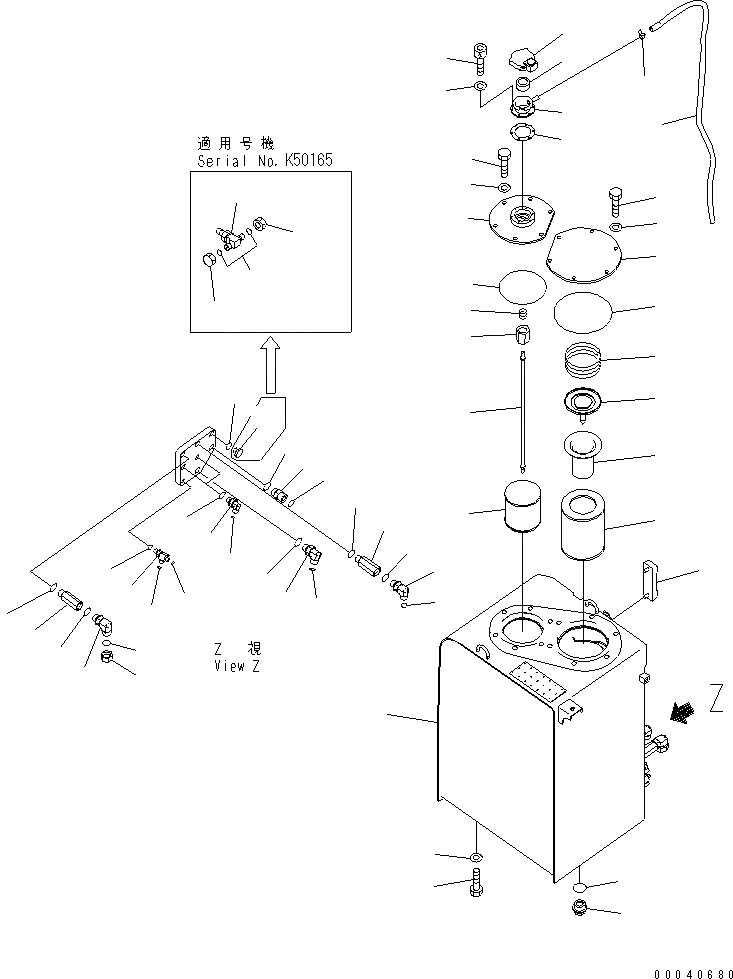 適用号機
Serial No. K50165

Z 視
View Z

Z

00040680