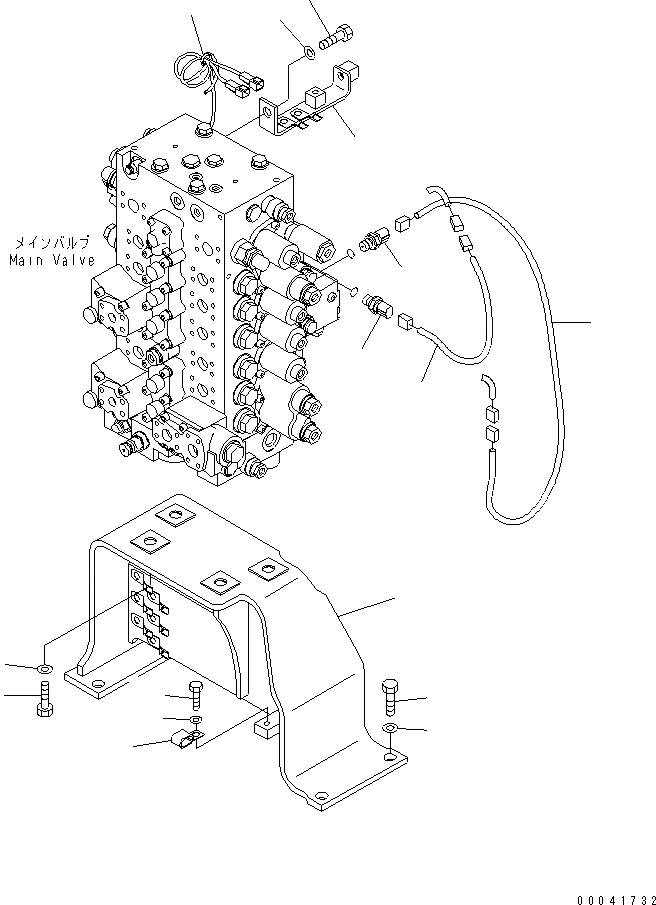 メインバルブ
Main Valve

00041732