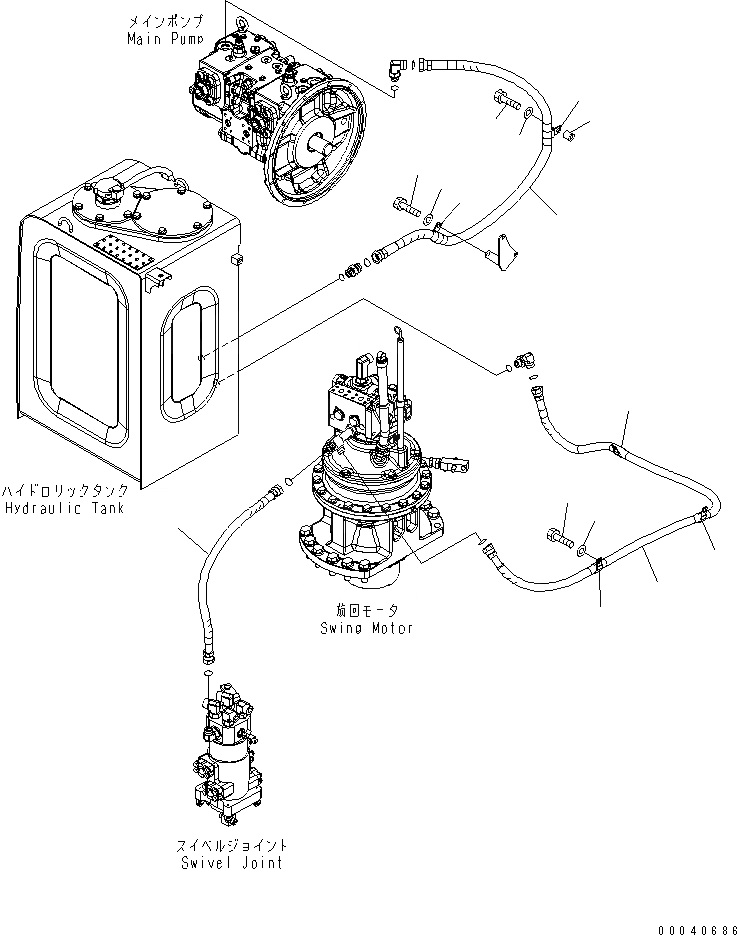 メインポンプ
Main Pump

ハイドロリックタンク
Hydraulic Tank

旋回モータ
Swing Motor

スイベルジョイント
Swivel Joint

00040686