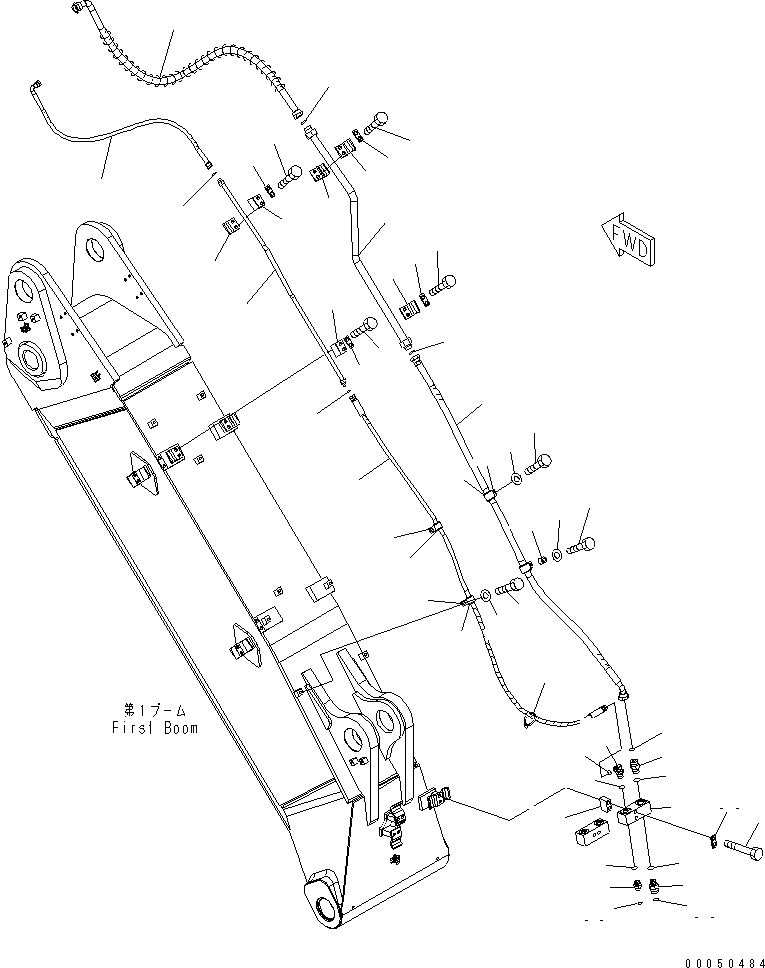 FWD

第1ブーム
First Boom

00050484