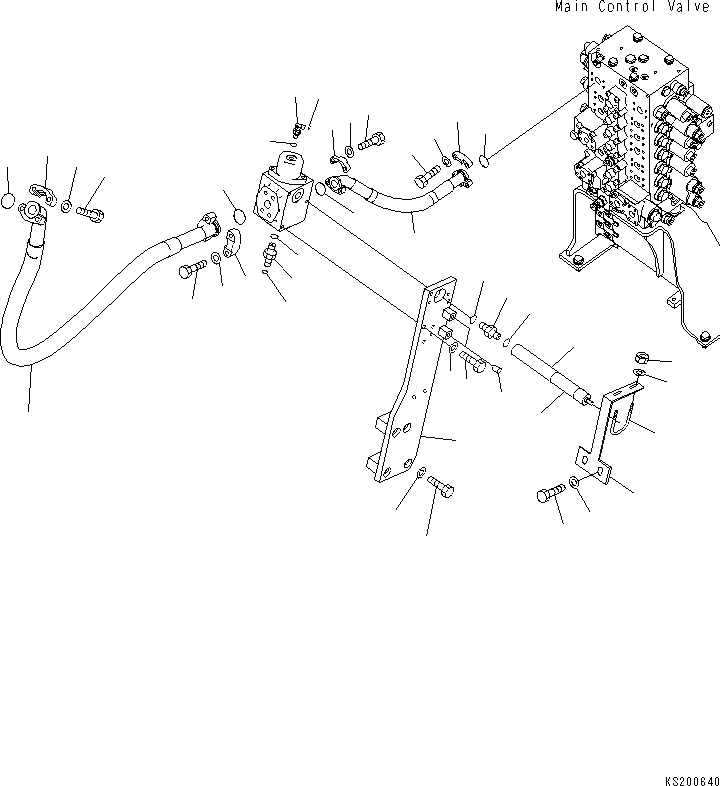 Main Control Valve

KS200640