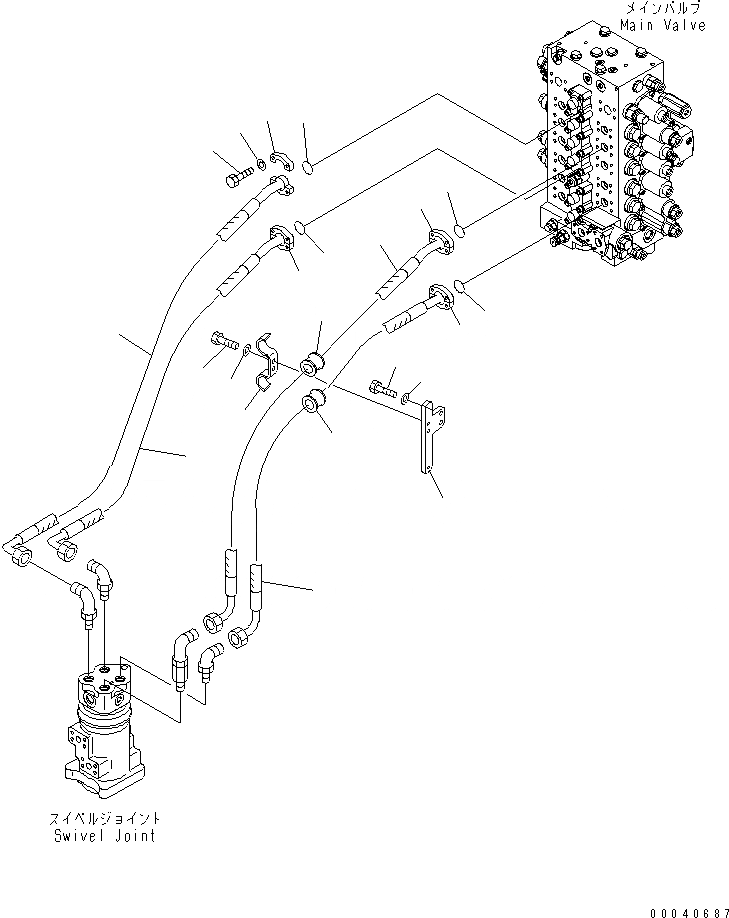 メインバルブ
Main Valve

スイベルジョイント
Swivel Joint

00040687