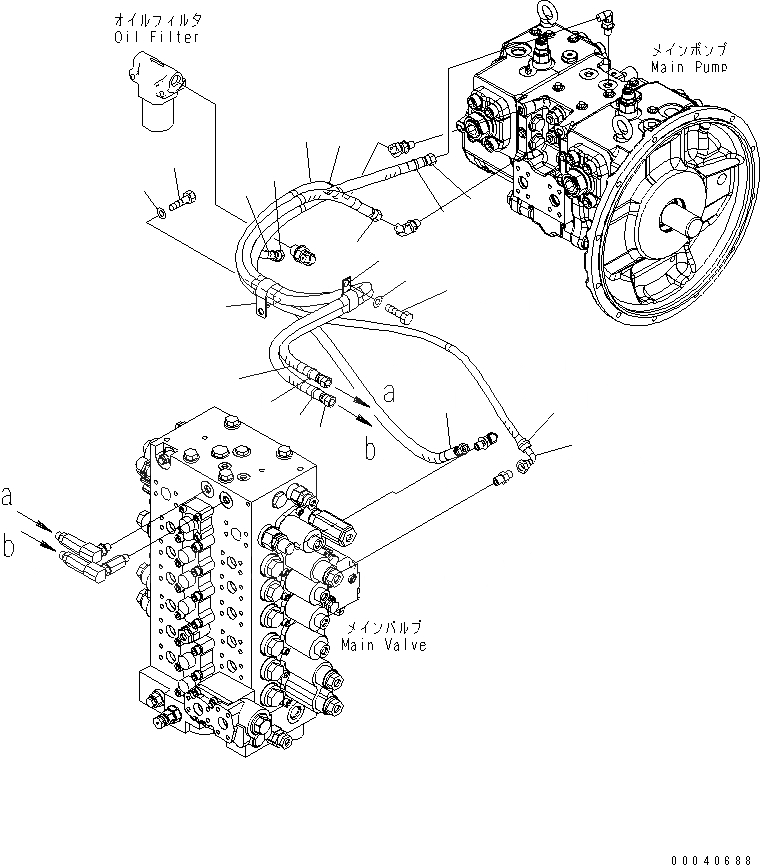 オイルフィルタ
Oil Filter

メインポンプ
Main Pump

a

b

a

b

メインバルブ
Main Valve

00040688