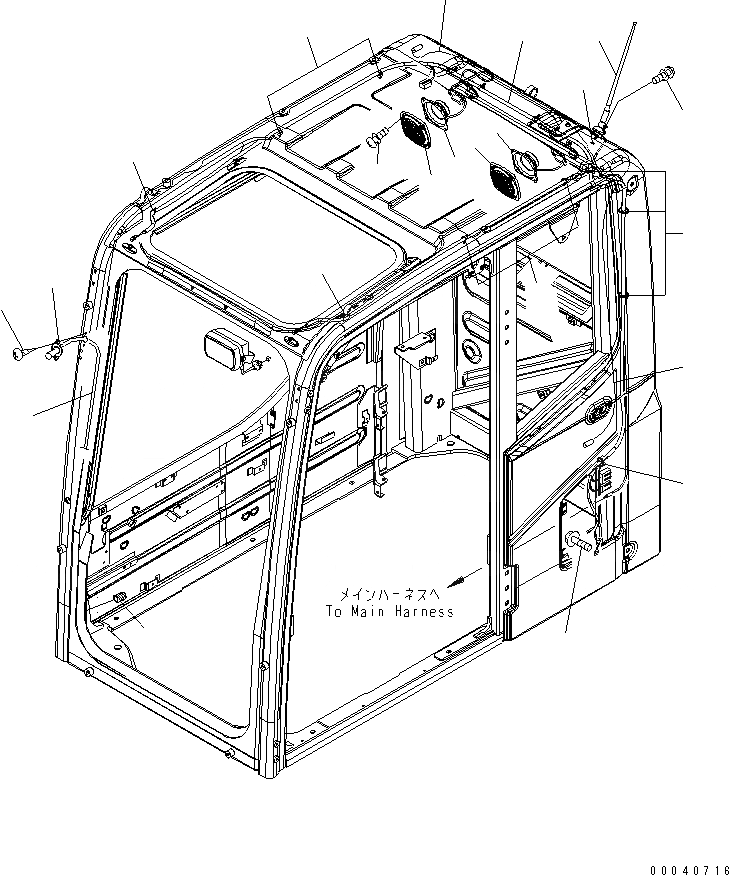 メインハーネスへ
To Main Harness

00040716