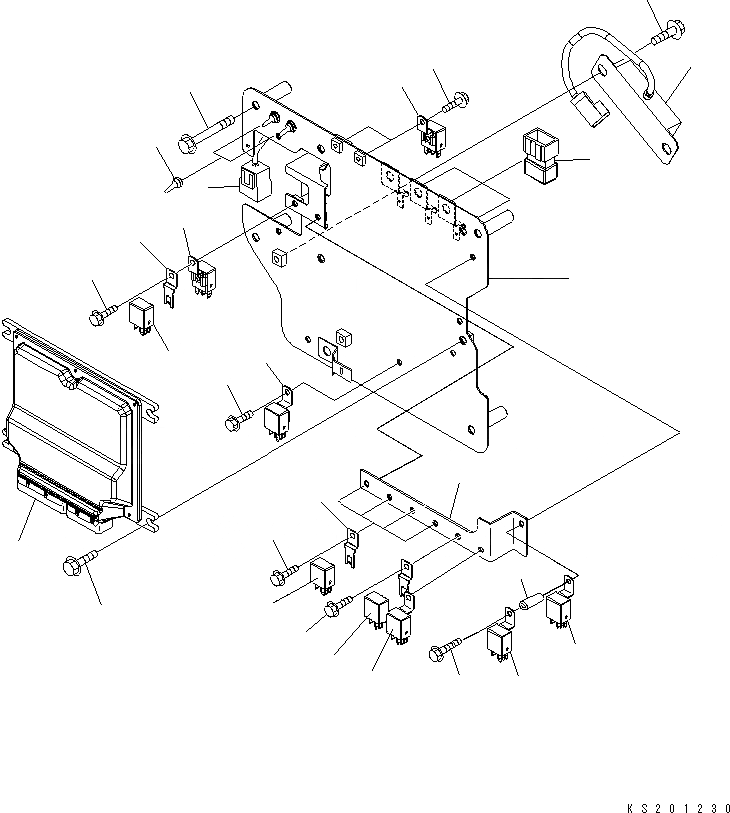 KS201230