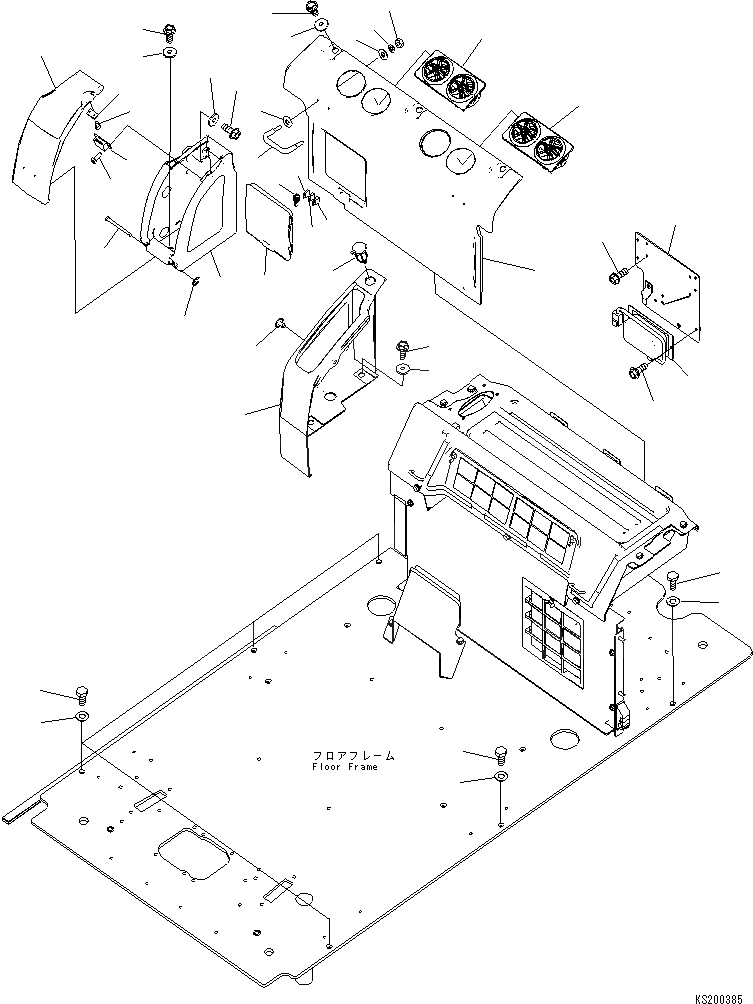 フロアフレーム
Floor Frame

KS200385