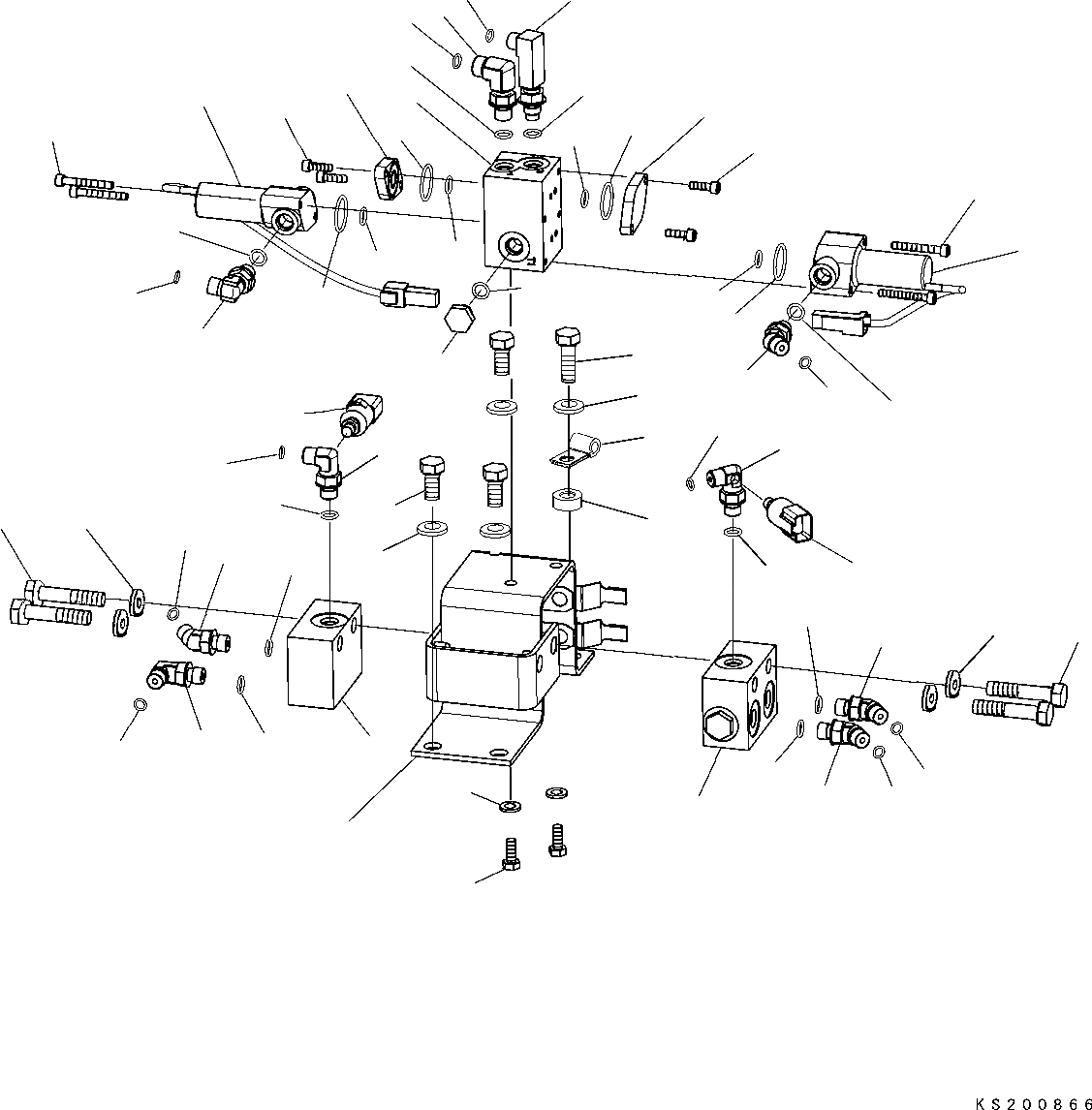 KS200866