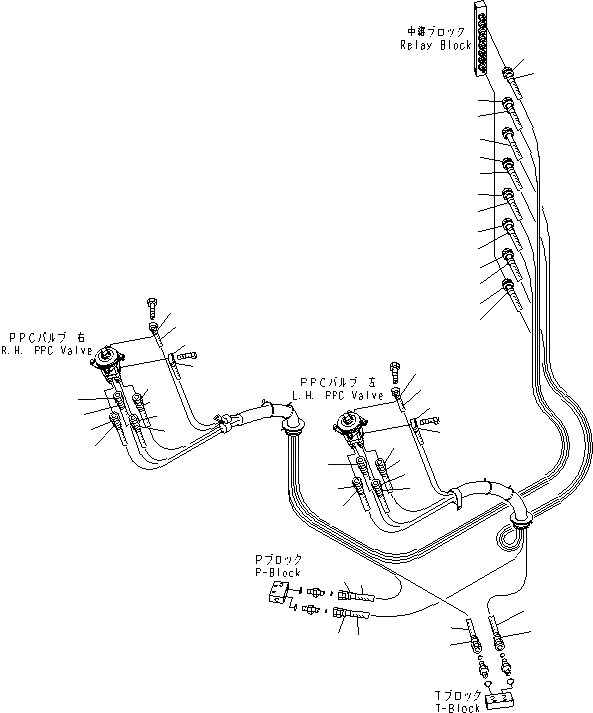 中継ブロック
Relay Block

PPCバルブ 右
R.H. PPC Valve

PPCバルブ 左
L.H. PPC Valve

Pブロック
P-Block

Tブロック
T-Block