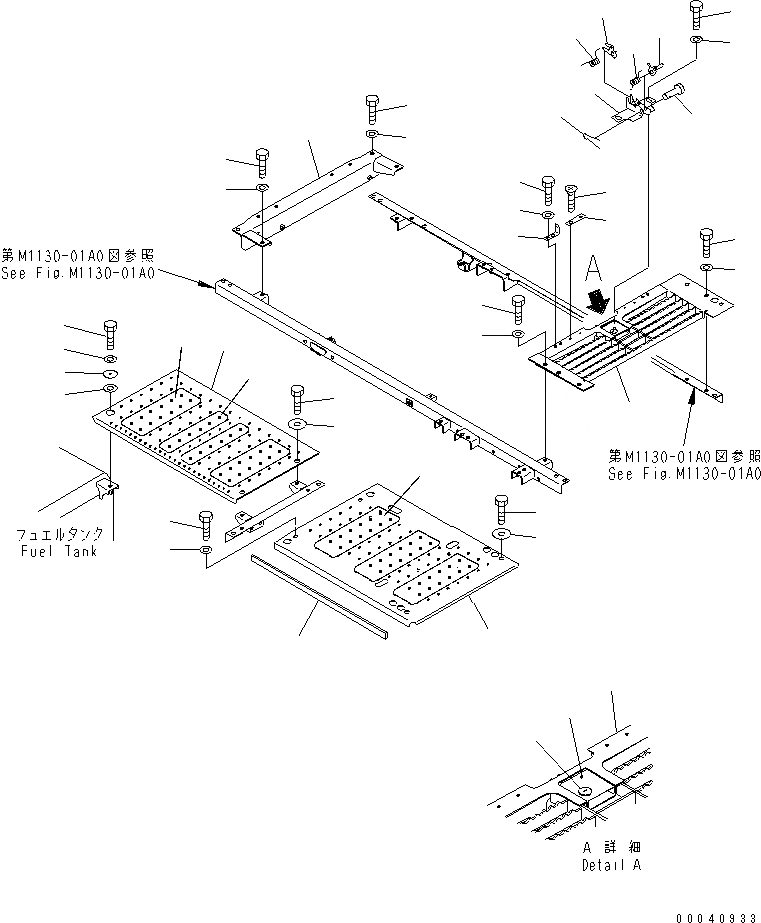 第M1130-01A0図参照
See Fig.M1130-01A0

A

第M1130-01A0図参照
See Fig.M1130-01A0

フュエルタンク
Fuel Tank

A 詳細
Detail A

00040933