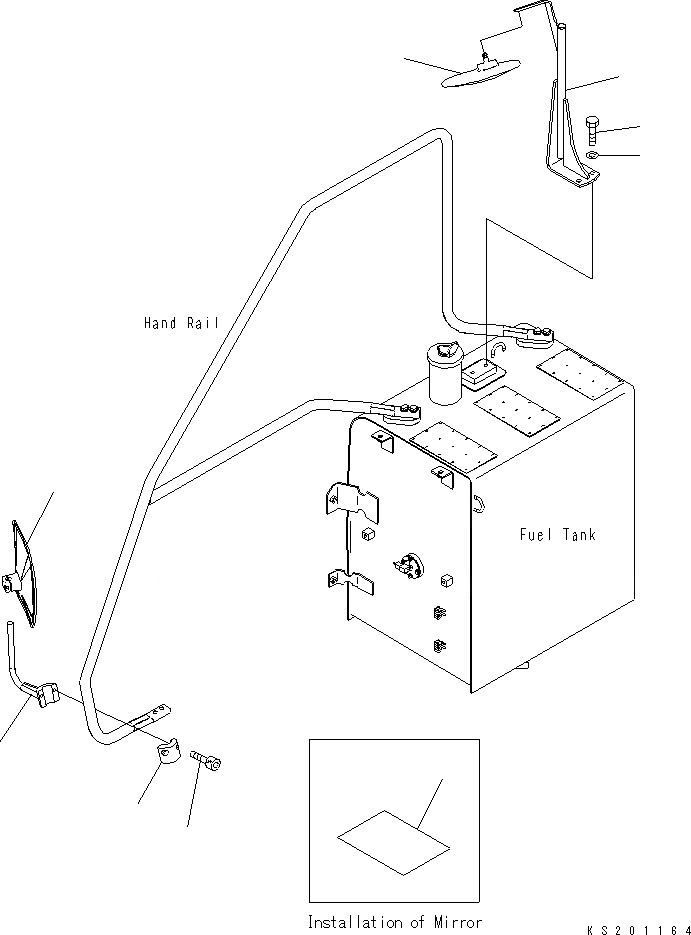 Hand Rail

Fuel Tank

Installation of Mirror

KS201164