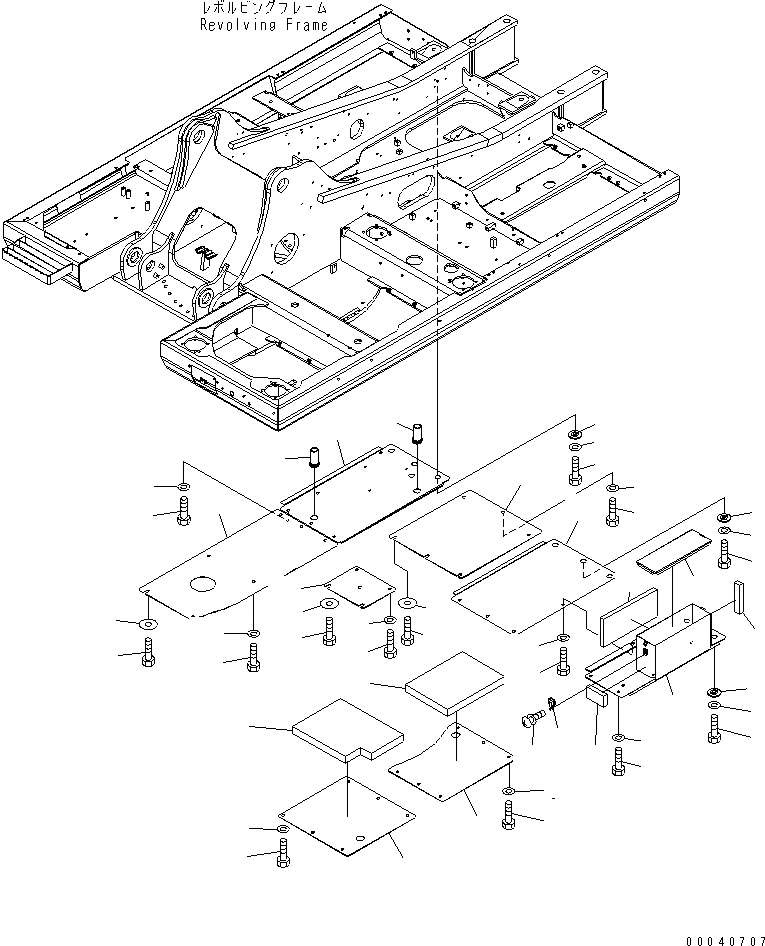 レボルビングフレーム
Revolving Frame

00040707