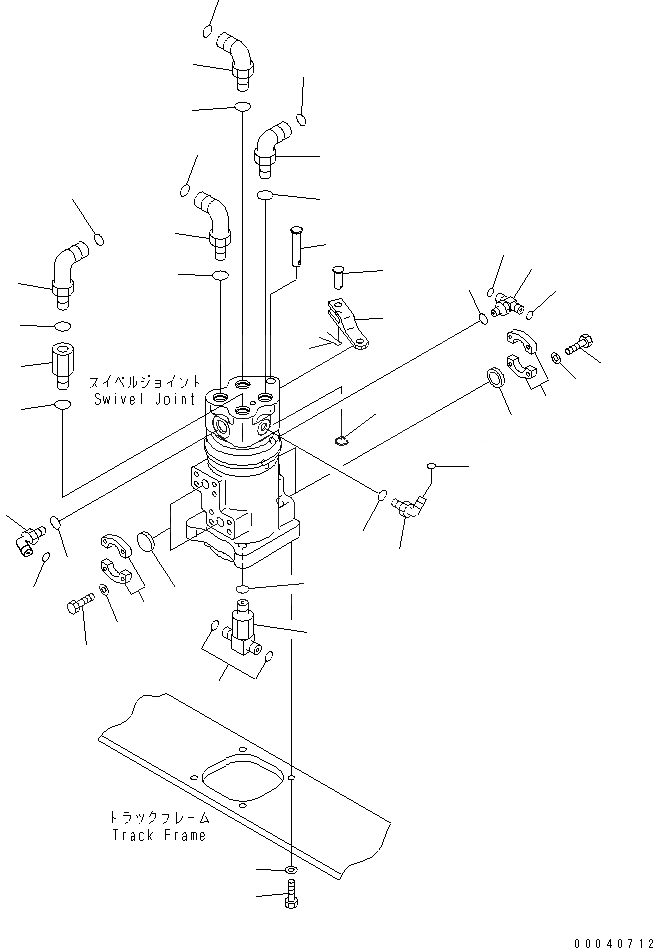 スイベルジョイント
Swivel Joint

トラックフレーム
Track Frame

00040712