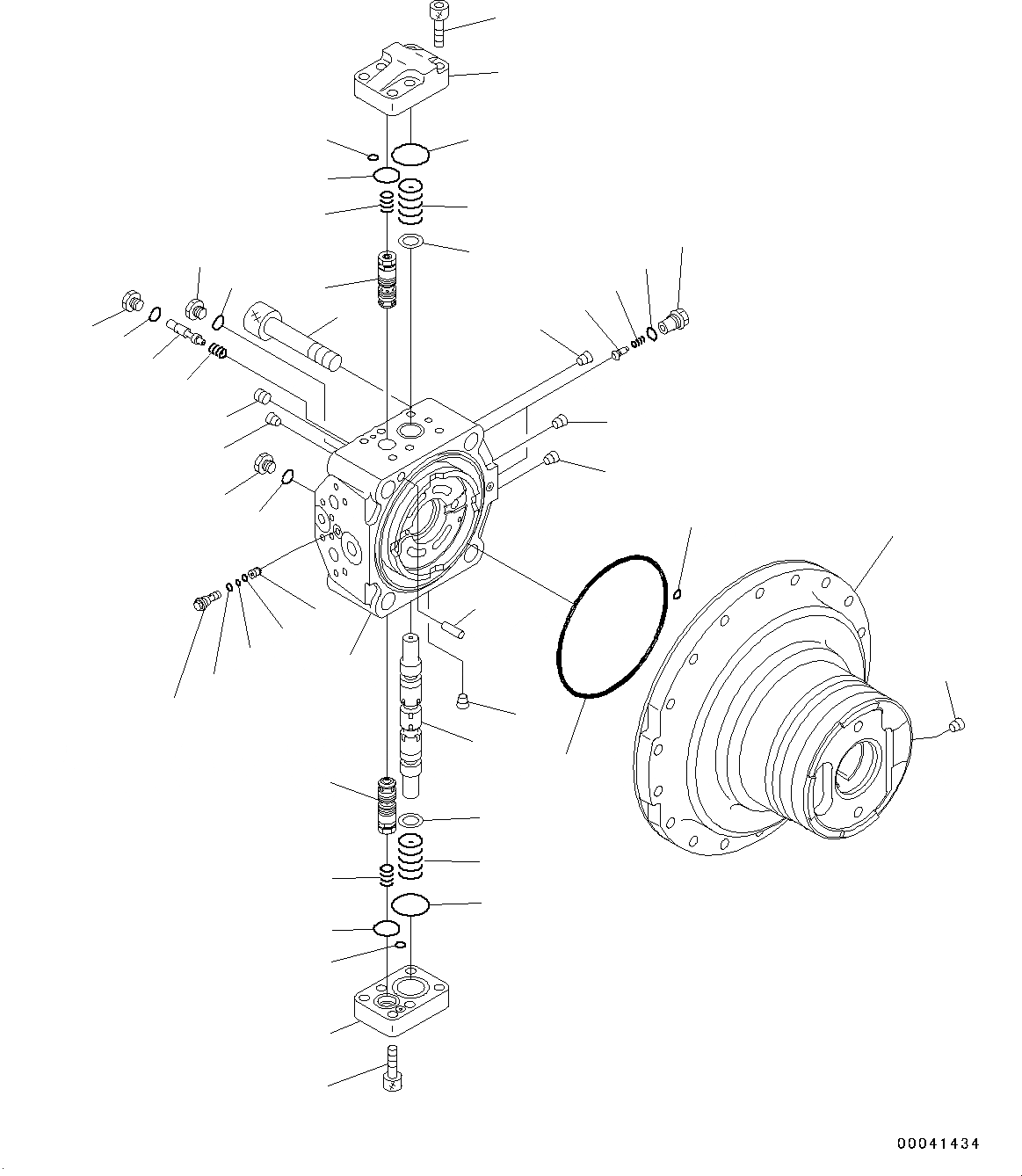 00041434