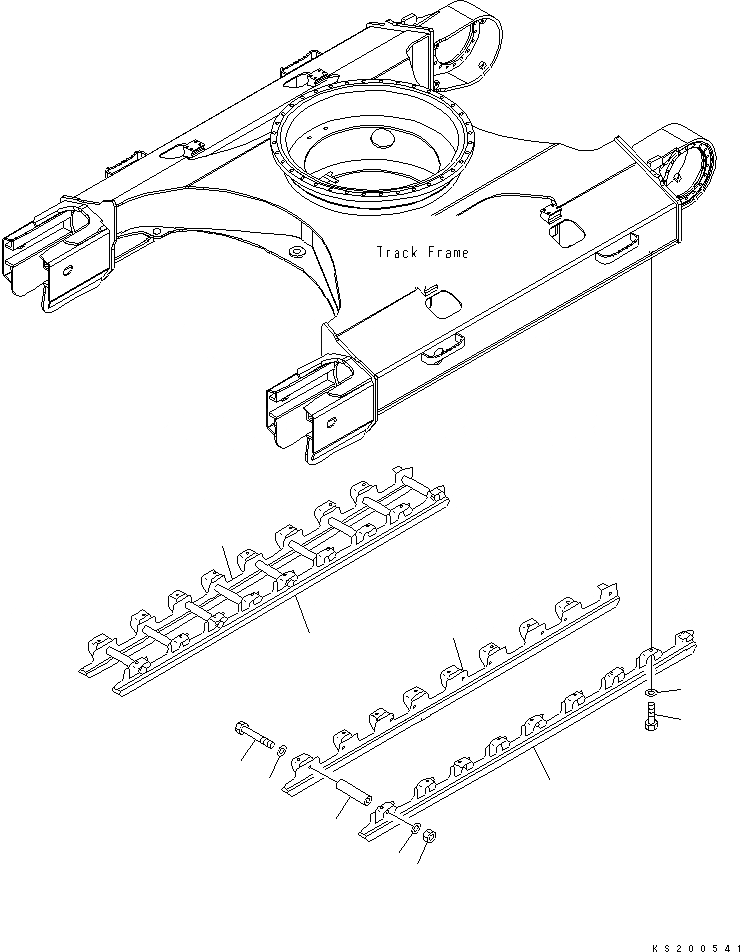 Track Frame

KS200541