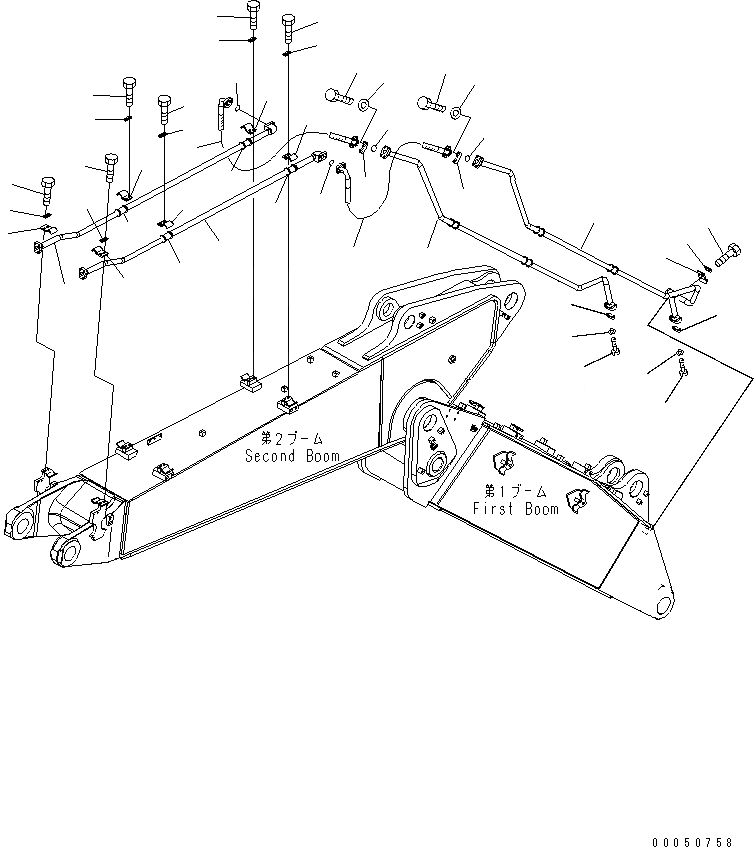 第2ブーム
Second Boom

第1ブーム
First Boom

00050758