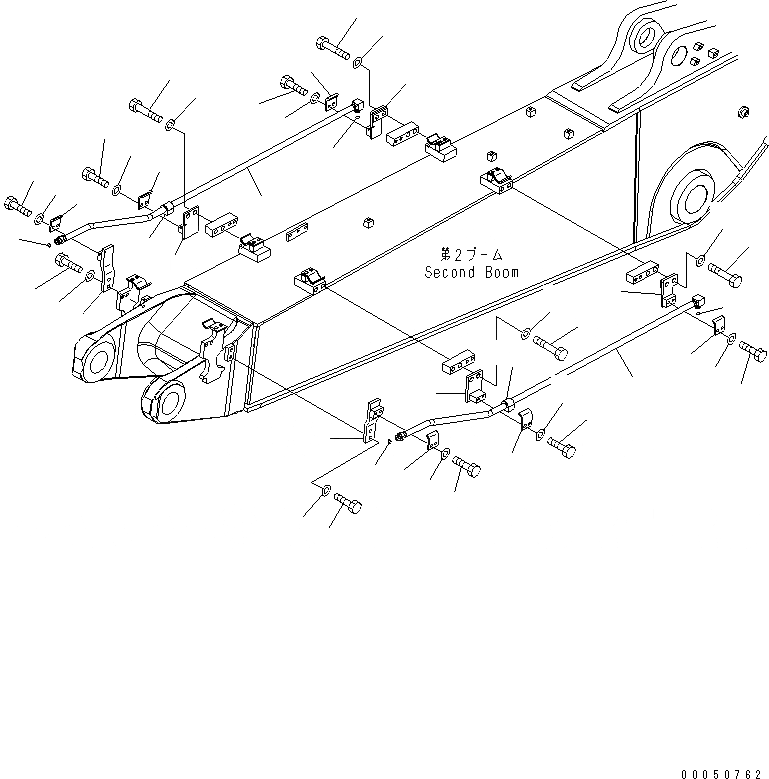 第2ブーム
Second Boom

00050762