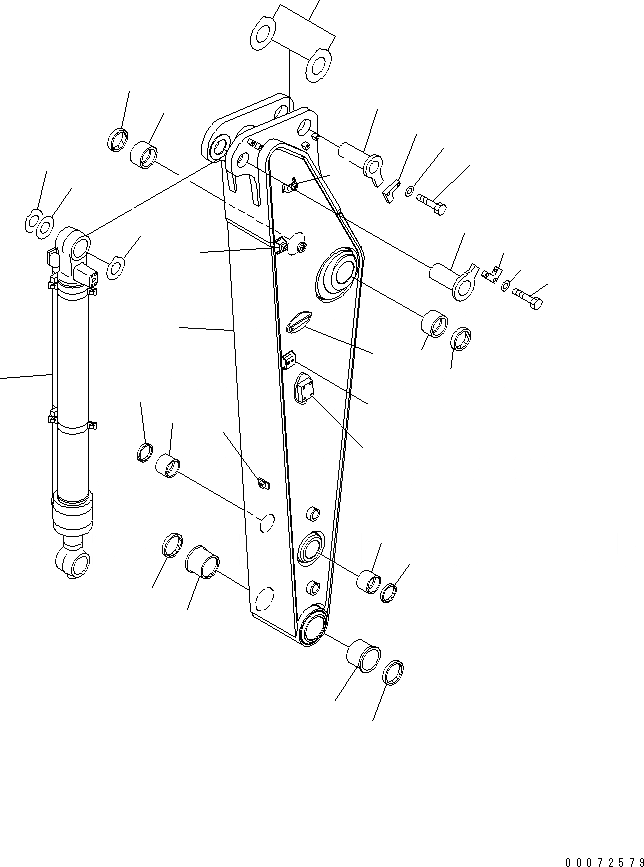 00072579