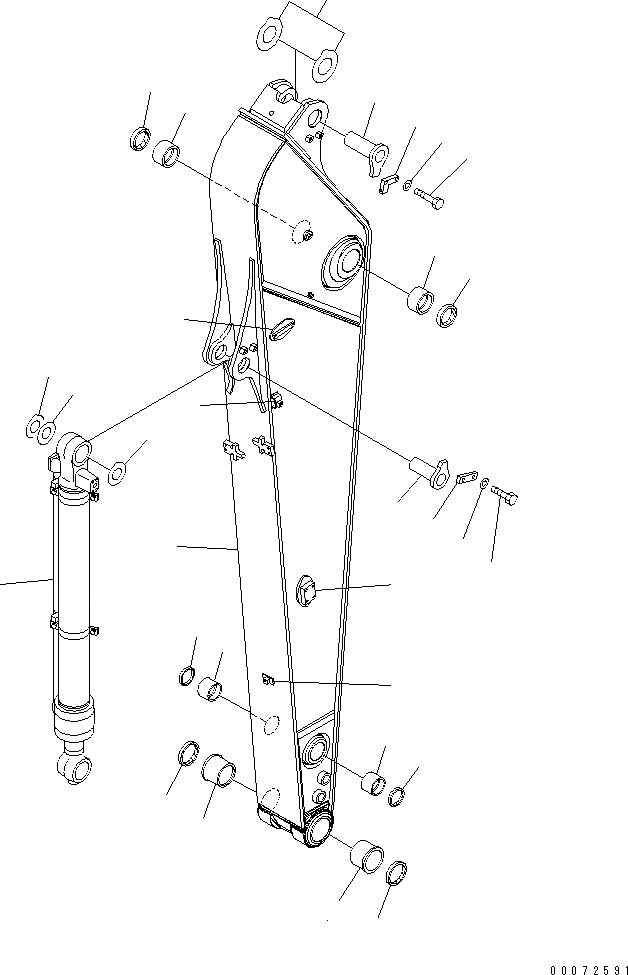 00072591