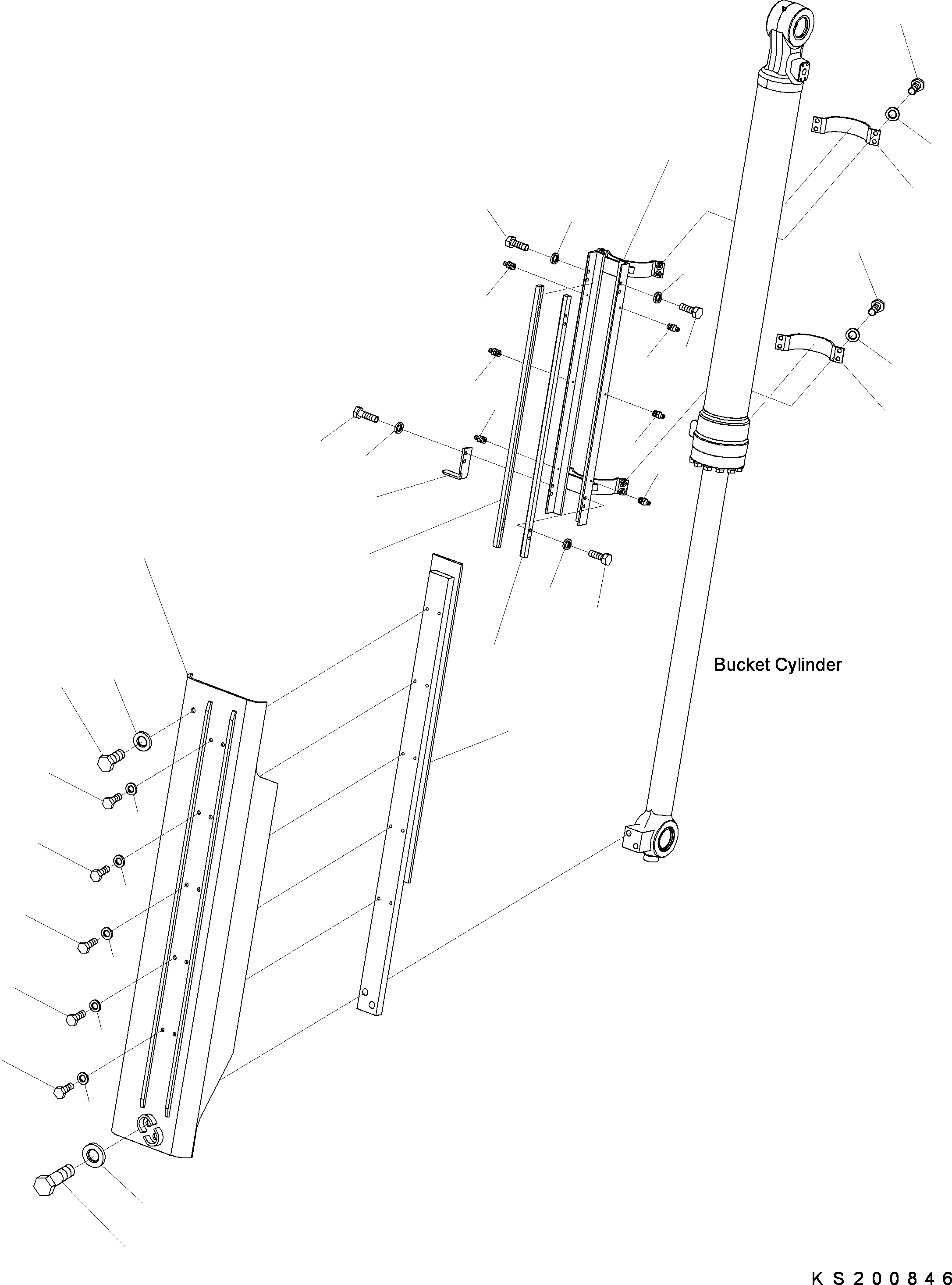 Bucket Cylinder

KS200846