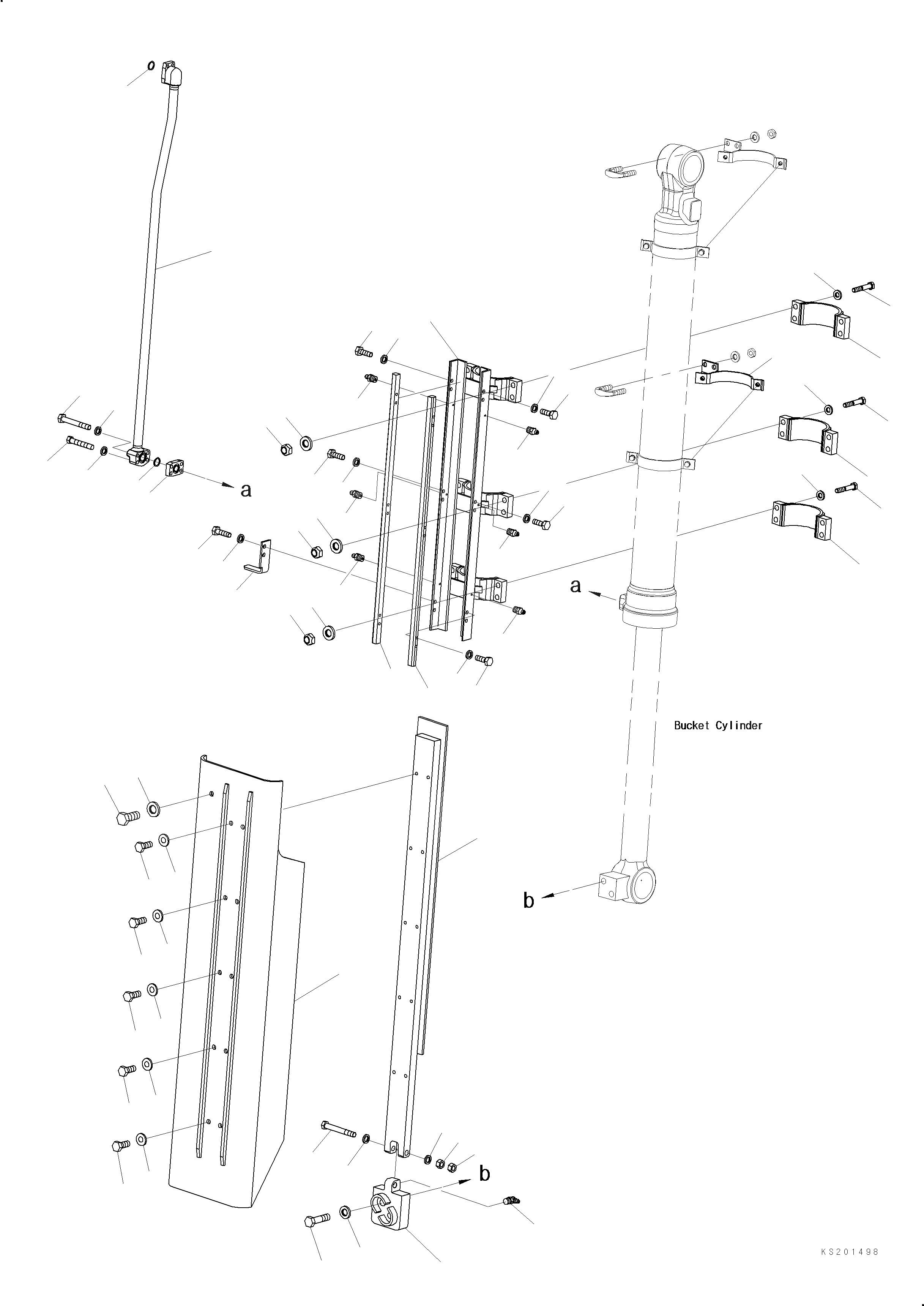 a

a

Bucket Cylinder

b

b

KS201498