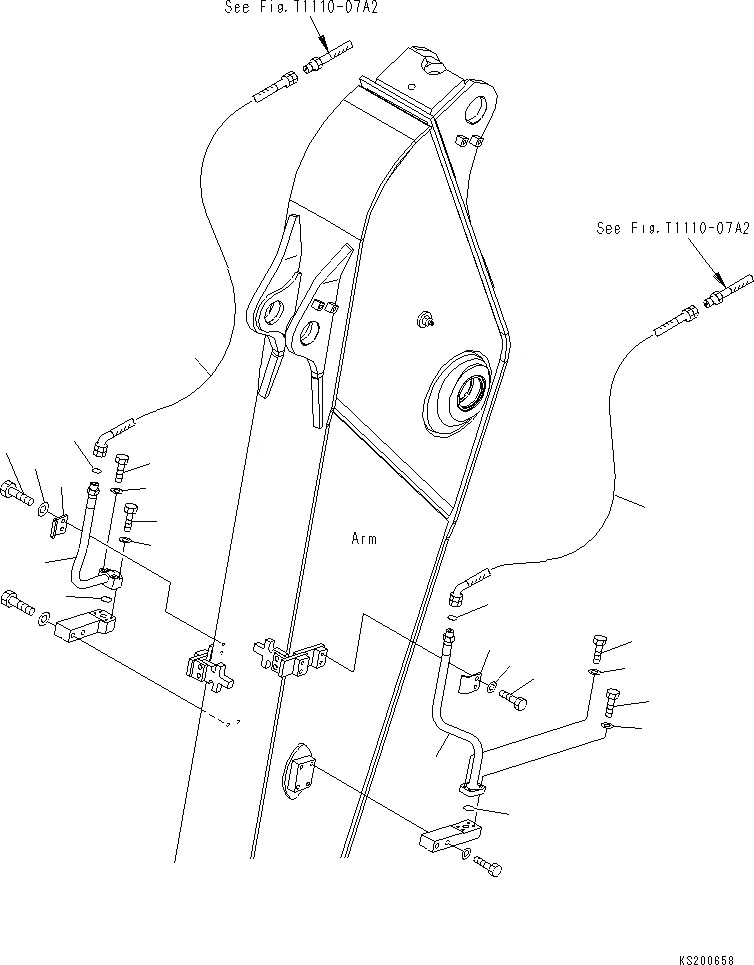 See Fig. T1110-07A2

See Fig. T1110-07A2

Arm

KS200658