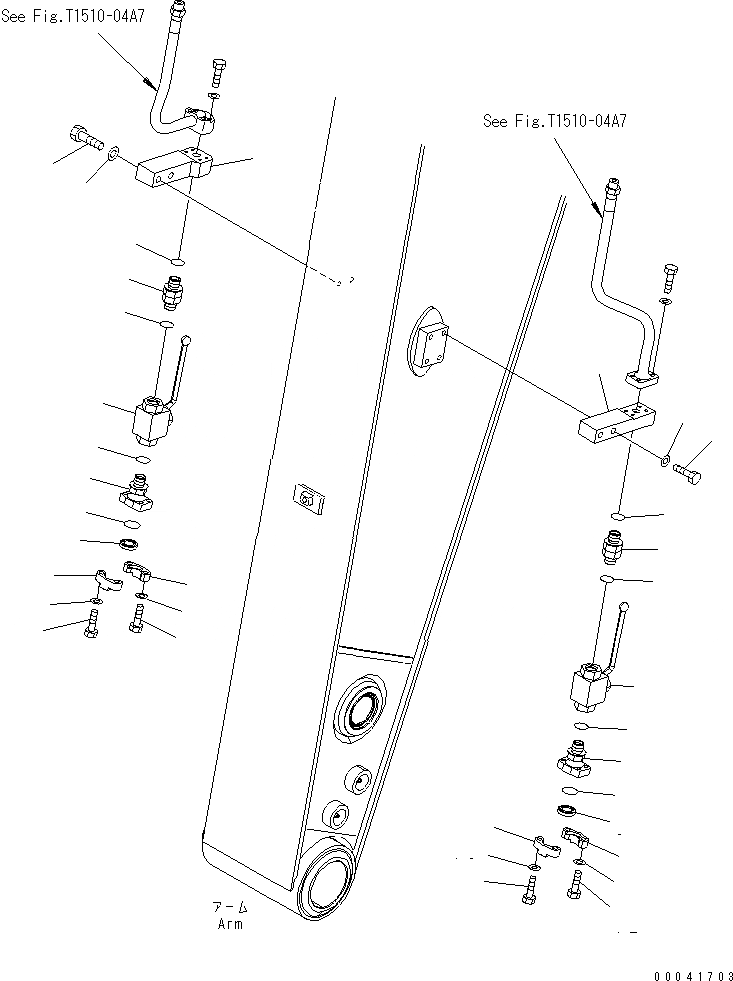 See Fig.T1510-04A7

See Fig.T1510-04A7

アーム
Arm

00041703