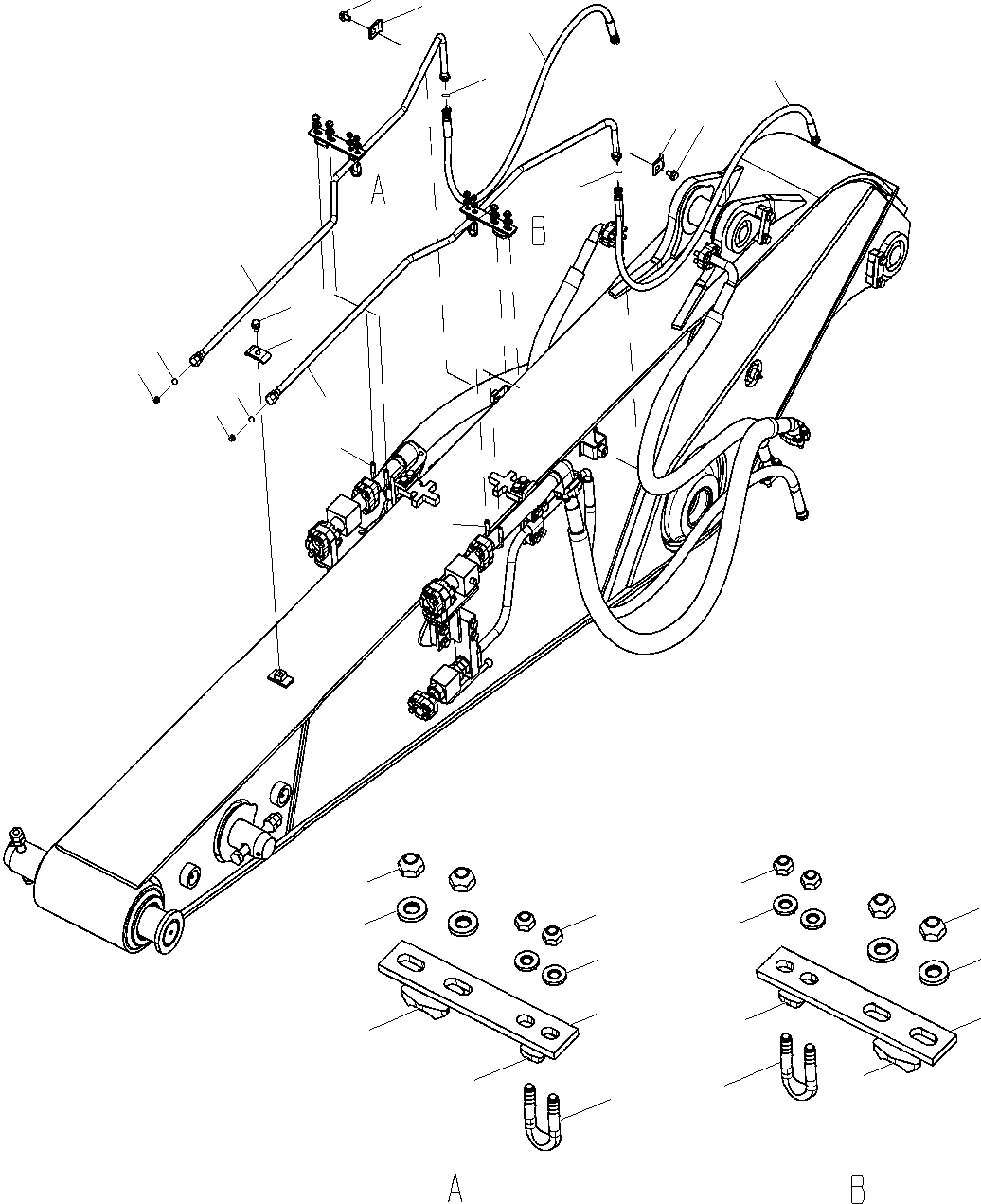 A

B

A

B