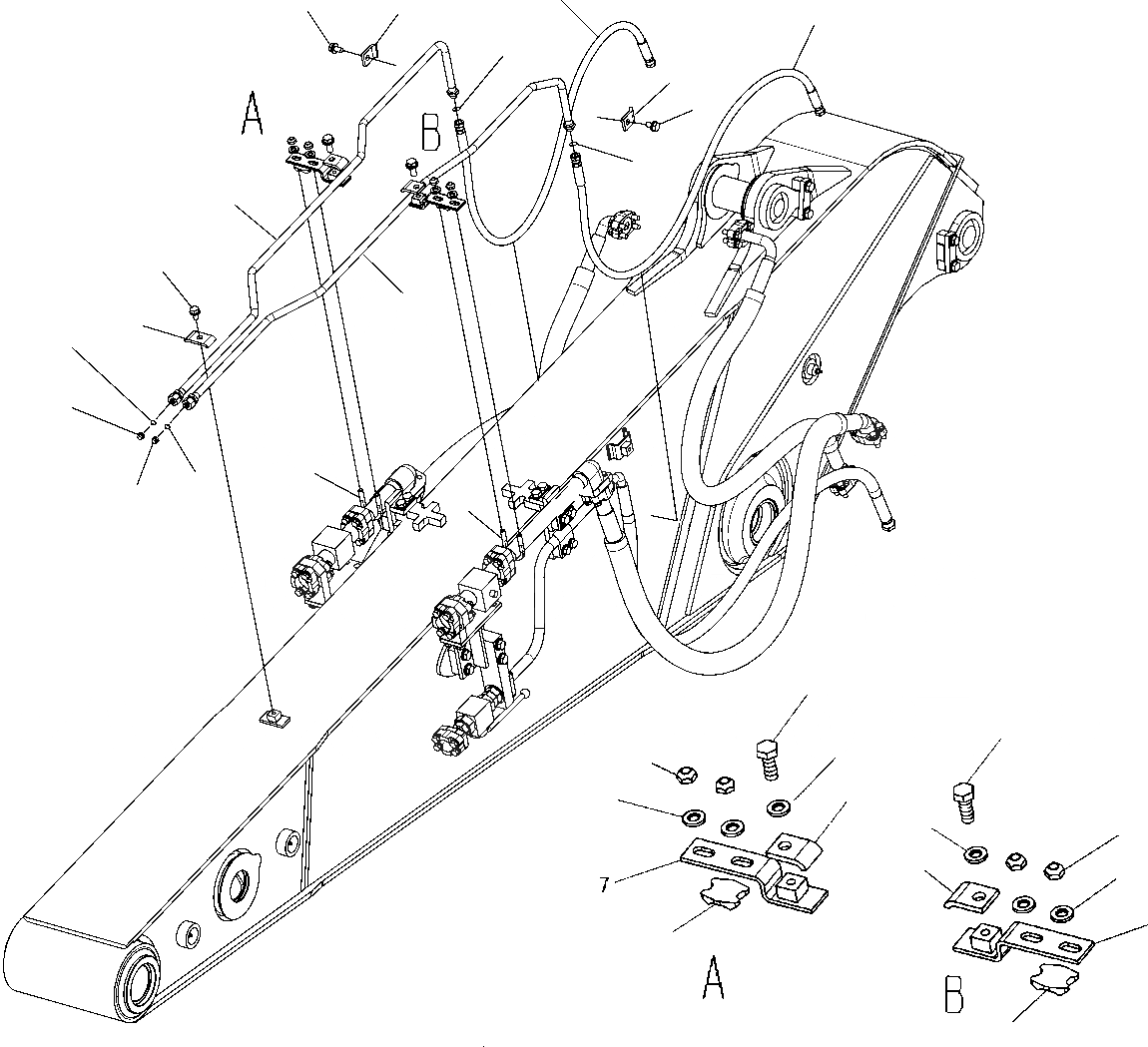 A

B

7

A

B