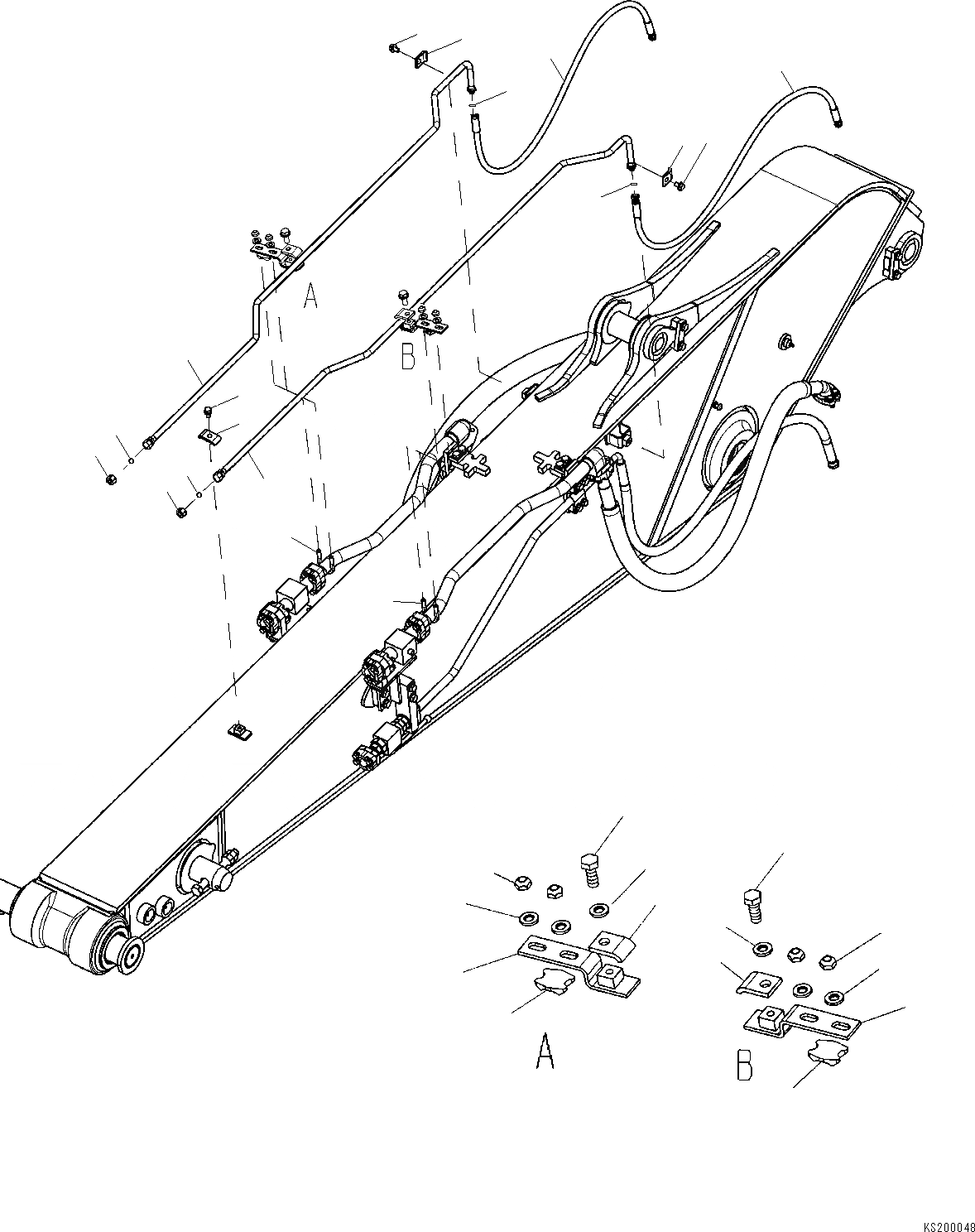 A

B

A

B

KS200048