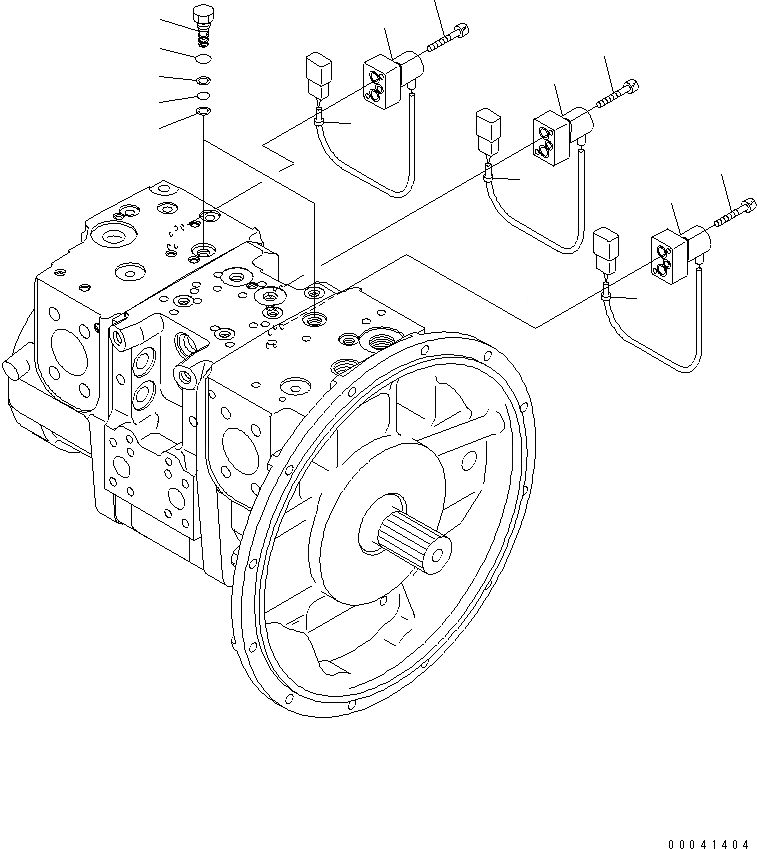 00041404