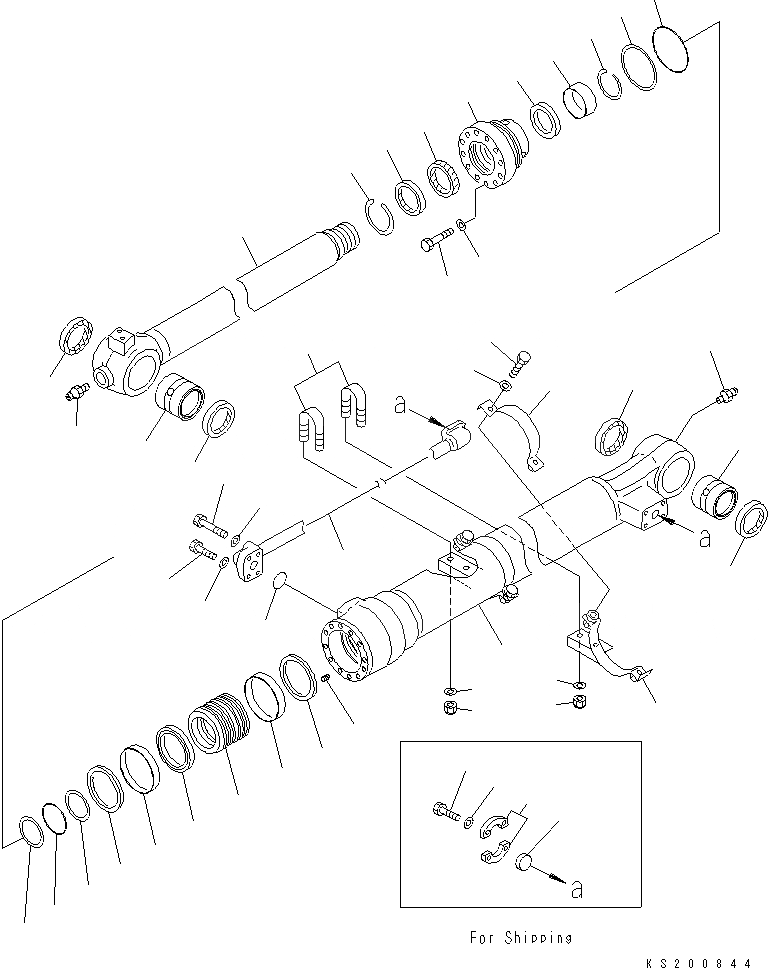 a

a

a

For Shipping

KS200844