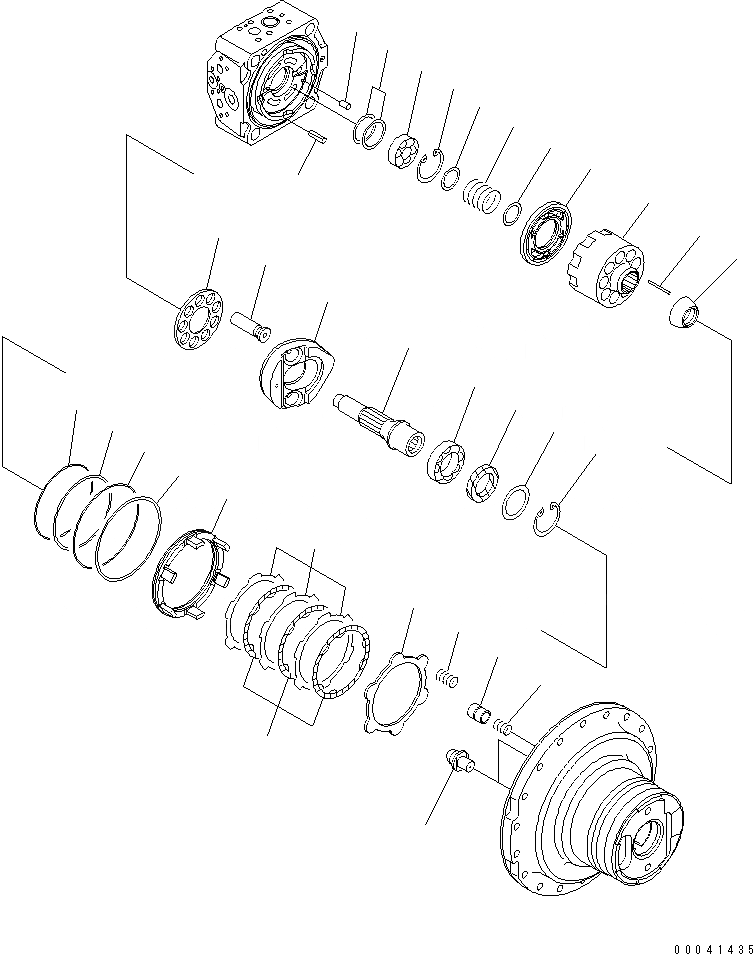 00041435