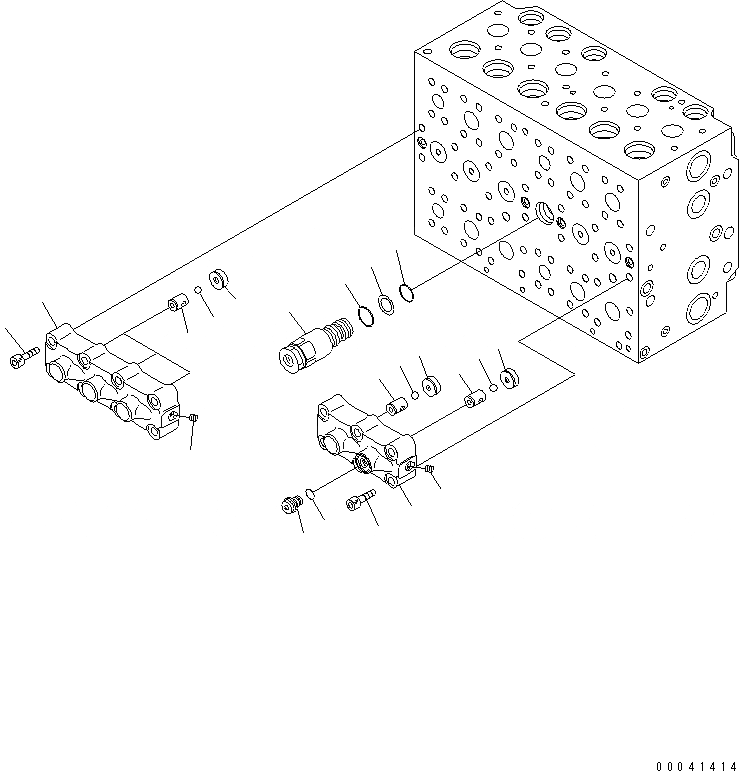 00041414