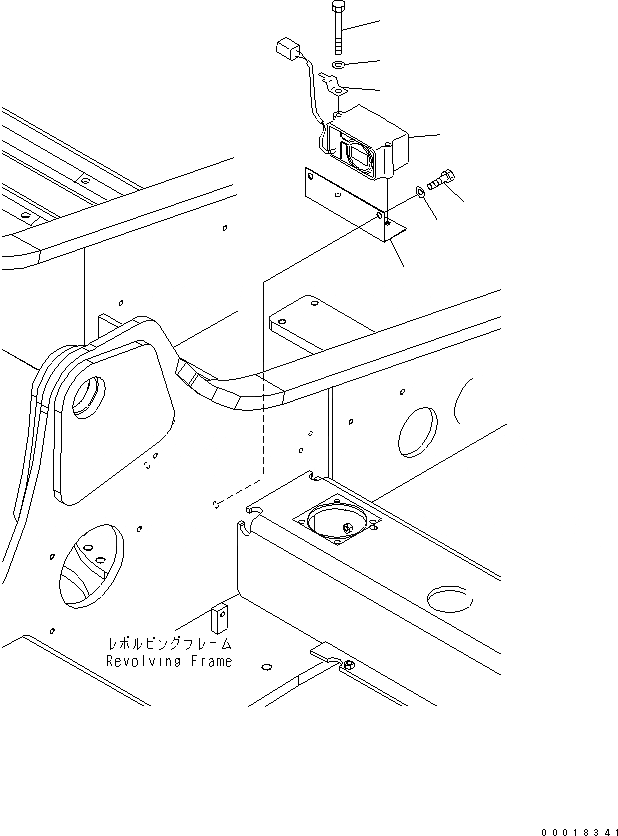 レボルビングフレーム
Revolving Frame

00018341