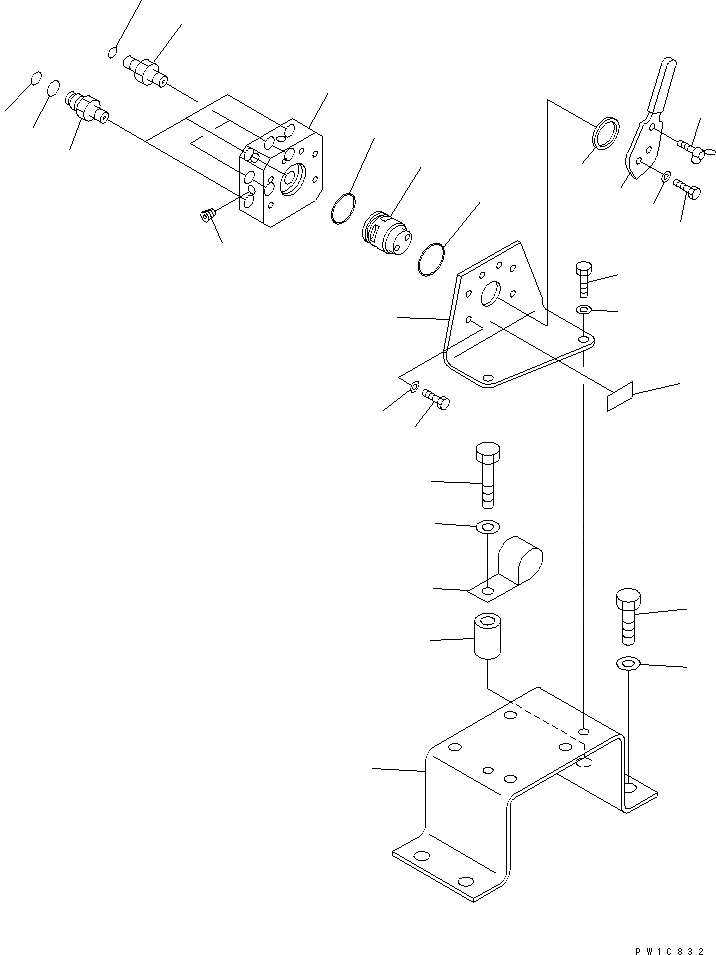 PW1C832