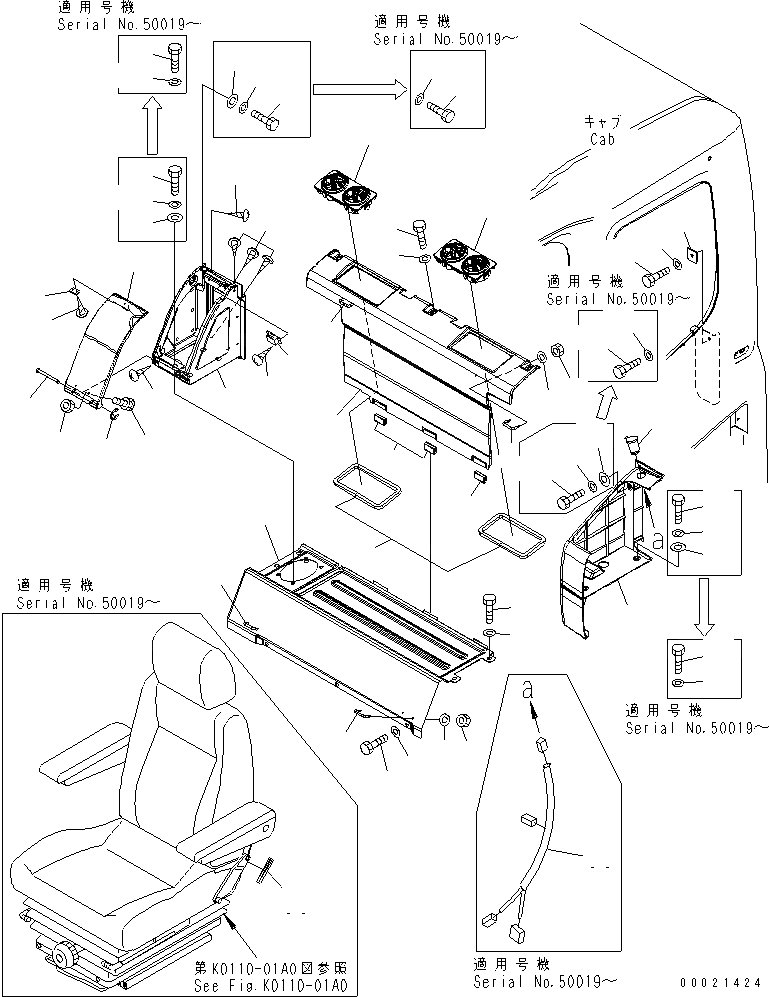 適用号機
Serial No.50019～

適用号機
Serial No.50019～

キャブ
Cab

適用号機
Serial No.50019～

a

適用号機
Serial No.50019～

適用号機
Serial No.50019～

a

第K0110-01A0図参照
See Fig.K0110-01A0

適用号機
Serial No.50019～

00021424