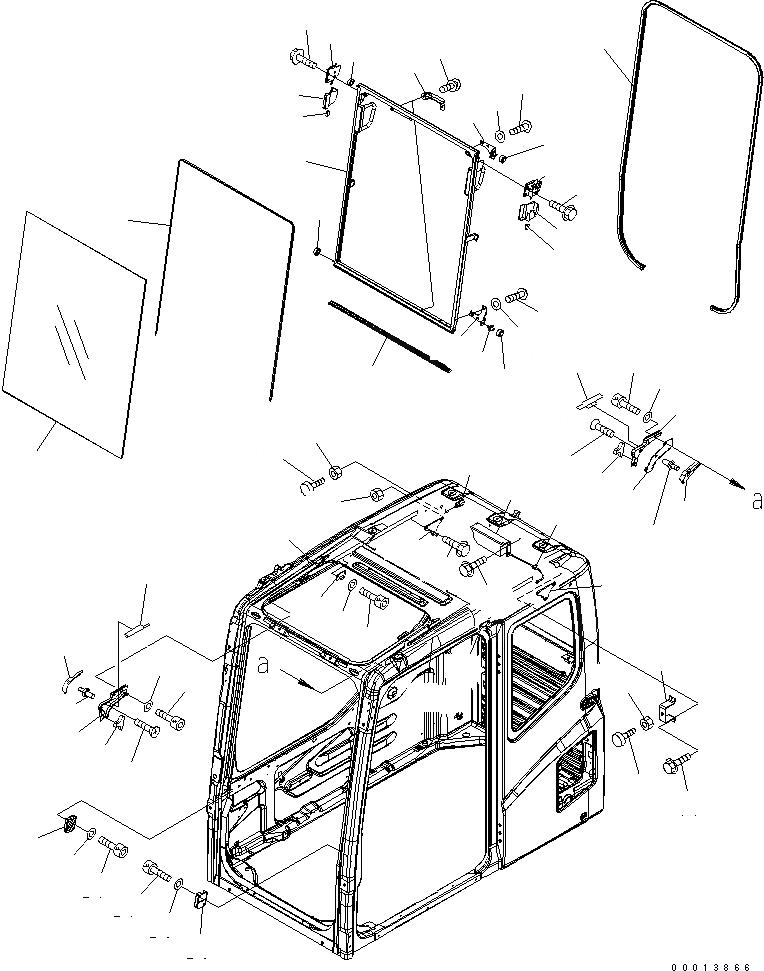 a

a

00013866