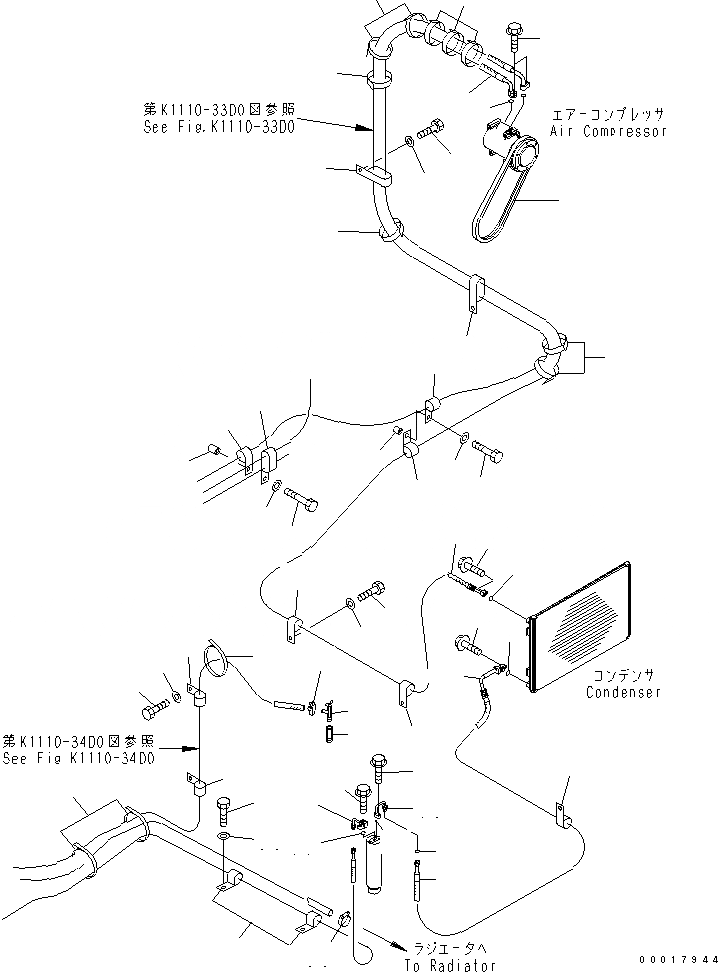 第K1110-33D0図参照
See Fig.K1110-33D0

エアーコンプレッサ
Air Compressor

コンデンサ
Condenser

第K1110-34D0図参照
See Fig K1110-34D0

ラジエータへ
To Radiator

00017944