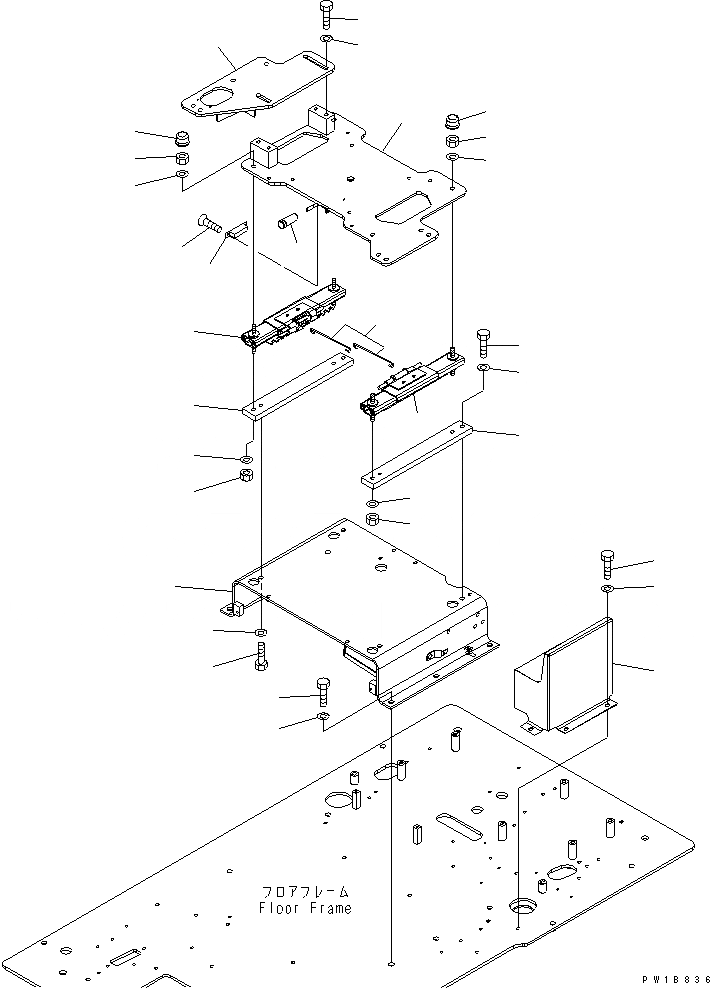 フロアフレーム
Floor Frame

PW18836