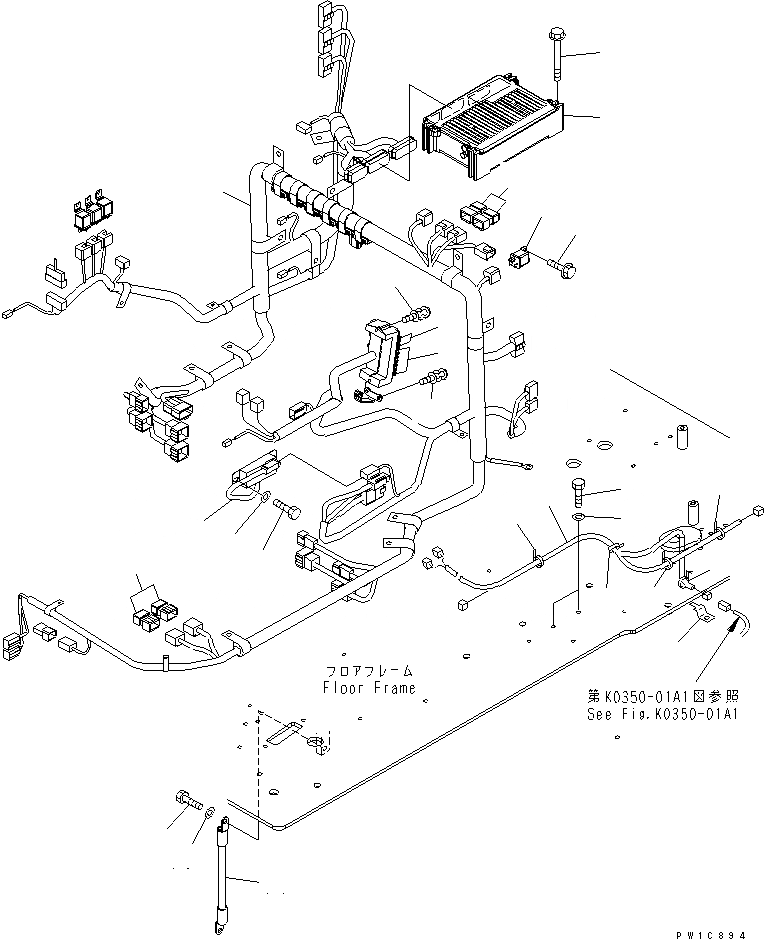 フロアフレーム
Floor Frame

第K0350-01A1図参照
See Fig.K0350-01A1

PW1C894