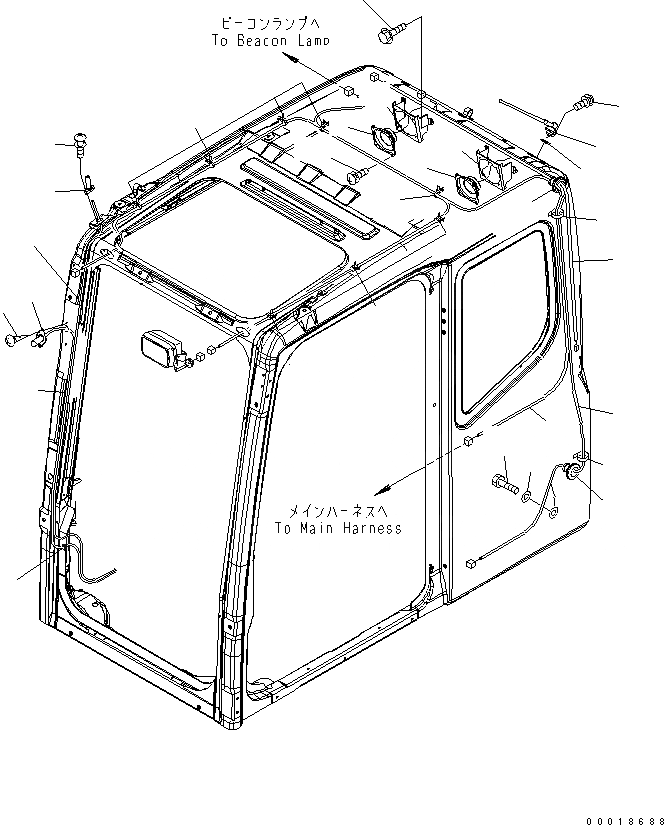 ビーコンランプへ
To Beacon Lamp

メインハーネスへ
To Main Harness

00018688