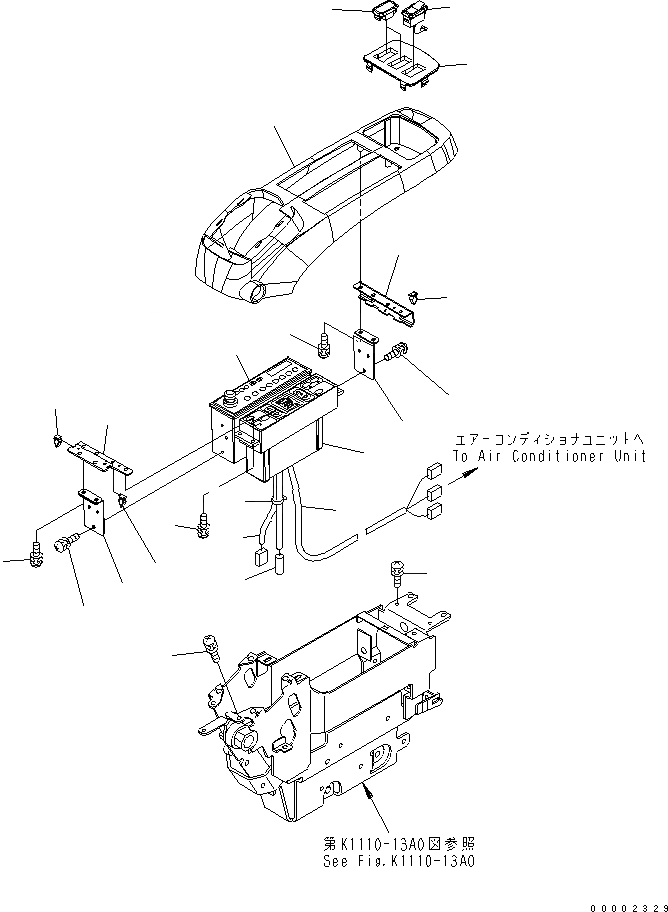 エアーコンディショナユニットへ
To Air Conditioner Unit

第K1110-13A0図参照
See Fig.K1110-13A0

00002329