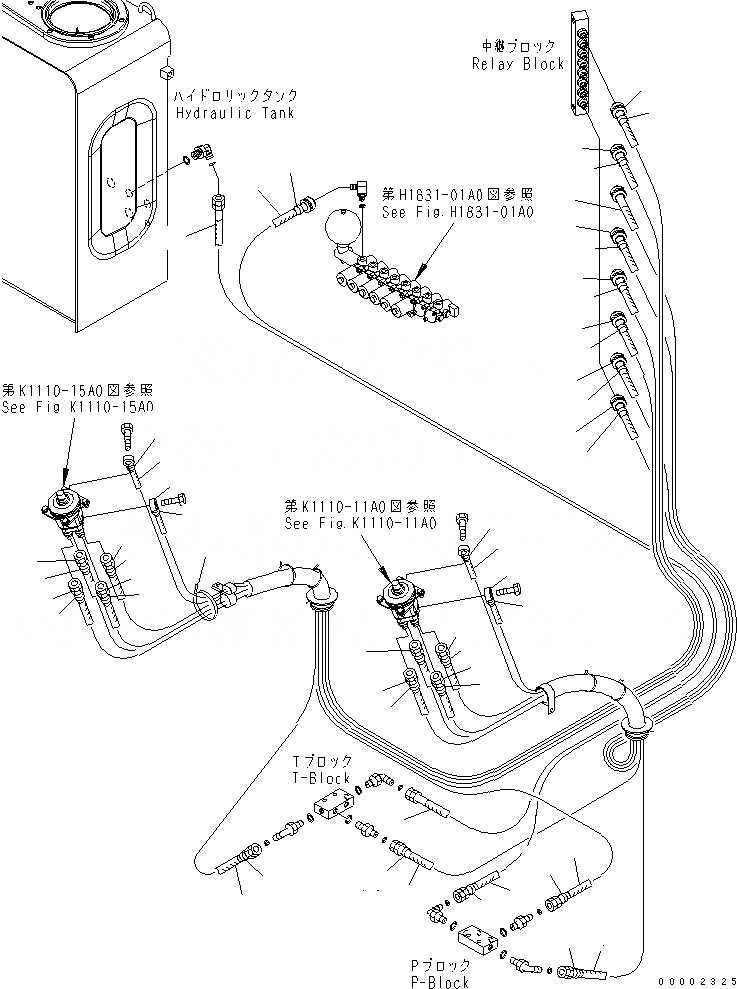 中継ブロック
Relay Block

ハイドロリックタンク
Hydraulic Tank

第H1831-01A0図参照
See Fig.H1831-01A0

第K1110-15A0図参照
See Fig K1110-15A0

第K1110-11A0図参照
See Fig.K1110-11A0

Tブロック
T-Block

Pブロック
P-Block

00002325