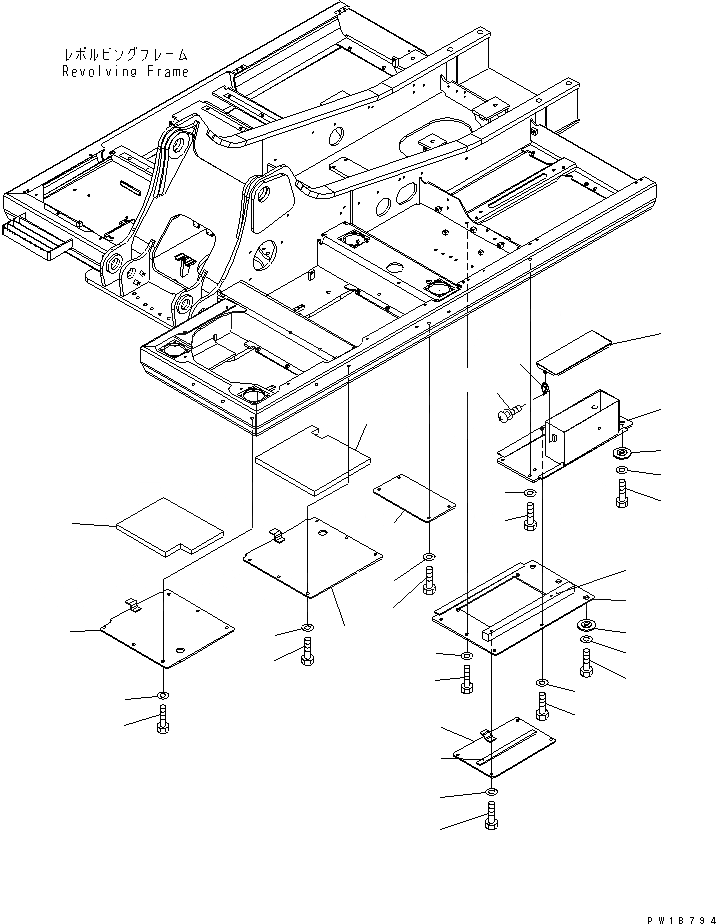 レボルビングフレーム
Revolving Frame

PW18794